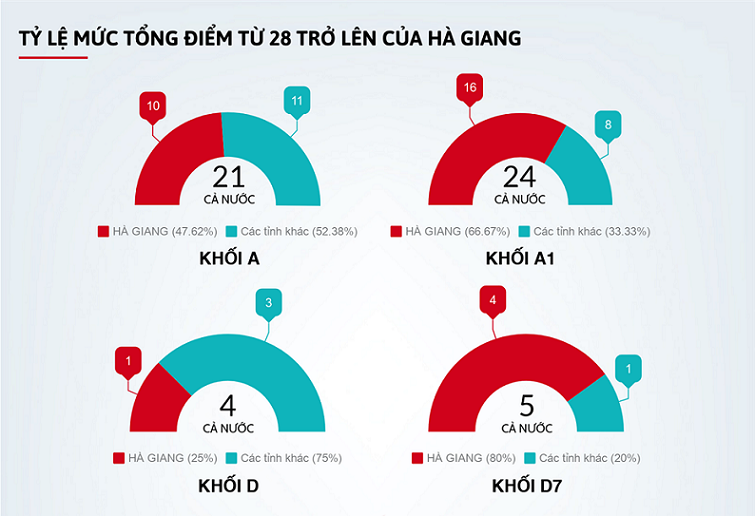 TỶ LỆ MỨC TỔNG ĐIỂM TỪ 28 TRỞ LÊN CỦA HÀ GIANG

10

11

21
CẢ NƯỚC

HÀ GIANG (47.62%) Các tỉnh khác (52.38%)

KHỐI A

16

8

24
CẢ NƯỚC

HÀ GIANG (66.67%) Các tỉnh khác (33.33%)

KHỐI A1

1

3

4
CẢ NƯỚC

HÀ GIANG (25%) Các tỉnh khác (75%)

KHỐI D

4

1

5
CẢ NƯỚC

HÀ GIANG (80%) Các tỉnh khác (20%)

KHỐI D7