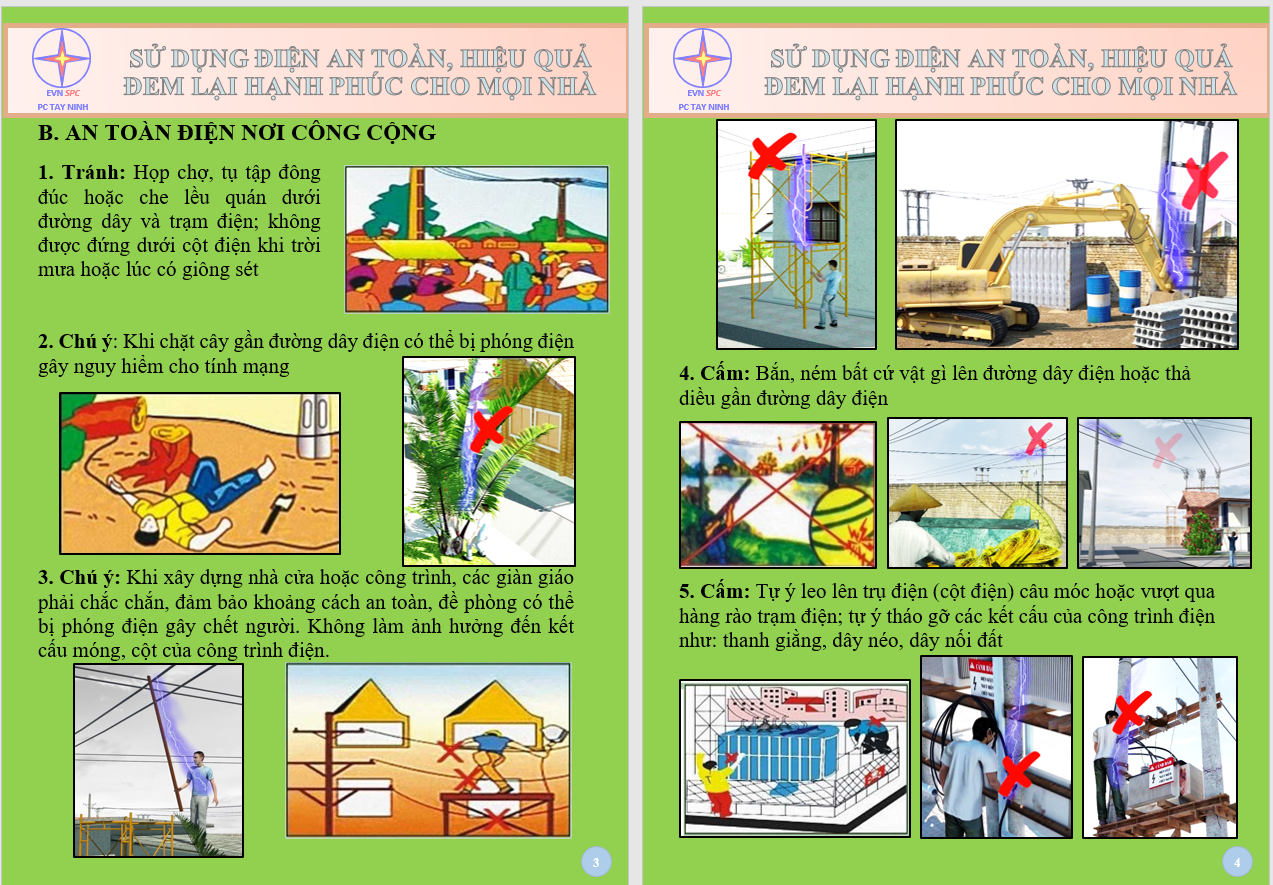 EVN SPC
PC TAY NINH

SỬ DỤNG ĐIỆN AN TOÀN, HIỆU QUẢ ĐEM LẠI HẠNH PHÚC CHO MỌI NHÀ

B. AN TOÀN ĐIỆN NƠI CÔNG CỘNG

1. Tránh: Họp chợ, tụ tập đông đúc hoặc che lều quán dưới đường dây và trạm điện; không được đứng dưới cột điện khi trời mưa hoặc lúc có giông sét

2. Chú ý: Khi chặt cây gần đường dây điện có thể bị phóng điện gây nguy hiểm cho tính mạng

3. Chú ý: Khi xây dựng nhà cửa hoặc công trình, các giàn giáo phải chắc chắn, đảm bảo khoảng cách an toàn, đề phòng có thể bị phóng điện gây chết người. Không làm ảnh hưởng đến kết cấu móng, cột của công trình điện.

3

EVN SPC
PC TAY NINH

SỬ DỤNG ĐIỆN AN TOÀN, HIỆU QUẢ ĐEM LẠI HẠNH PHÚC CHO MỌI NHÀ

4. Cấm: Bắn, ném bất cứ vật gì lên đường dây điện hoặc thả diều gần đường dây điện

5. Cấm: Tự ý leo lên trụ điện (cột điện) câu móc hoặc vượt qua hàng rào trạm điện; tự ý tháo gỡ các kết cấu của công trình điện như: thanh giằng, dây néo, dây nối đất

4