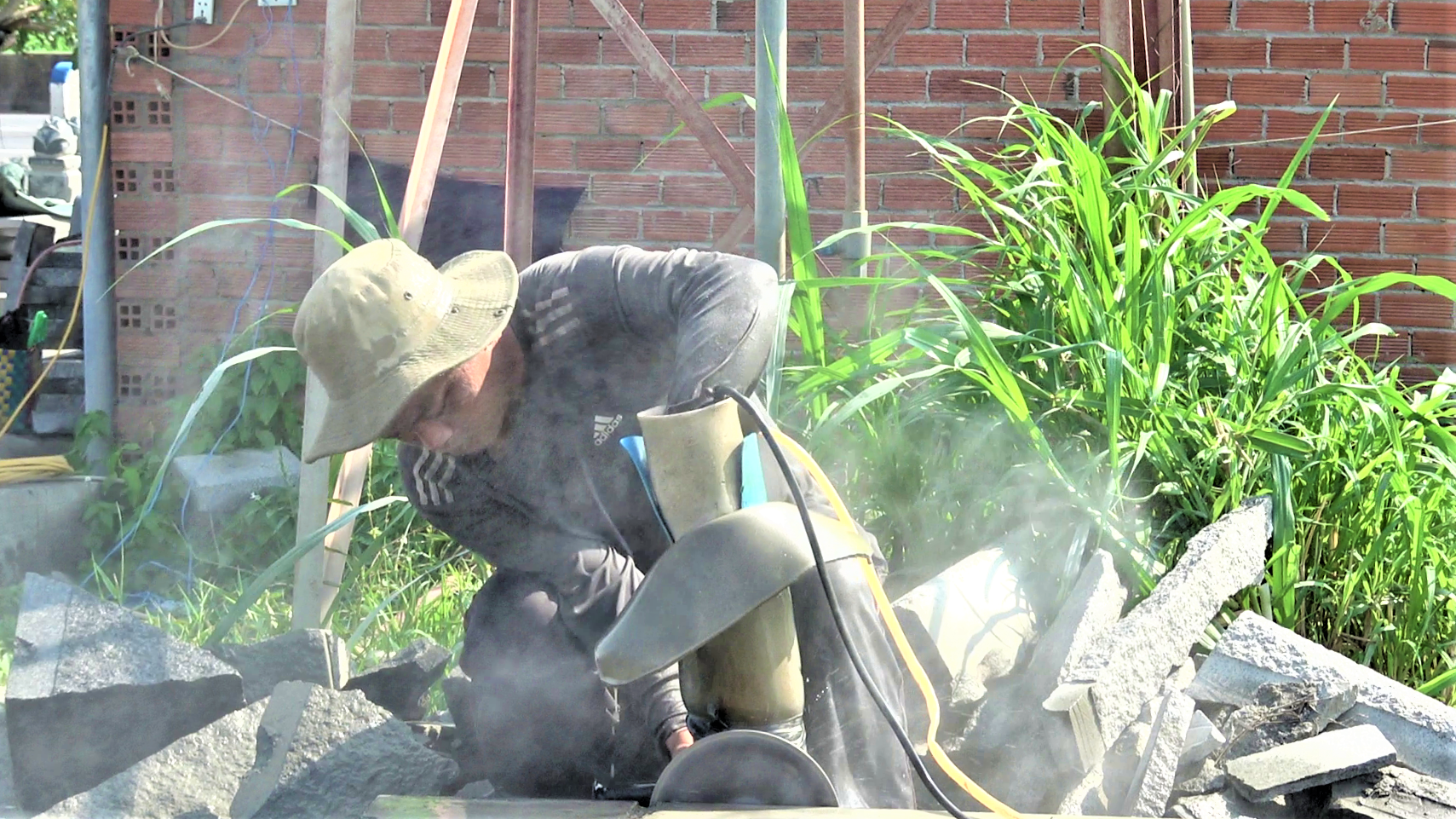 adidas