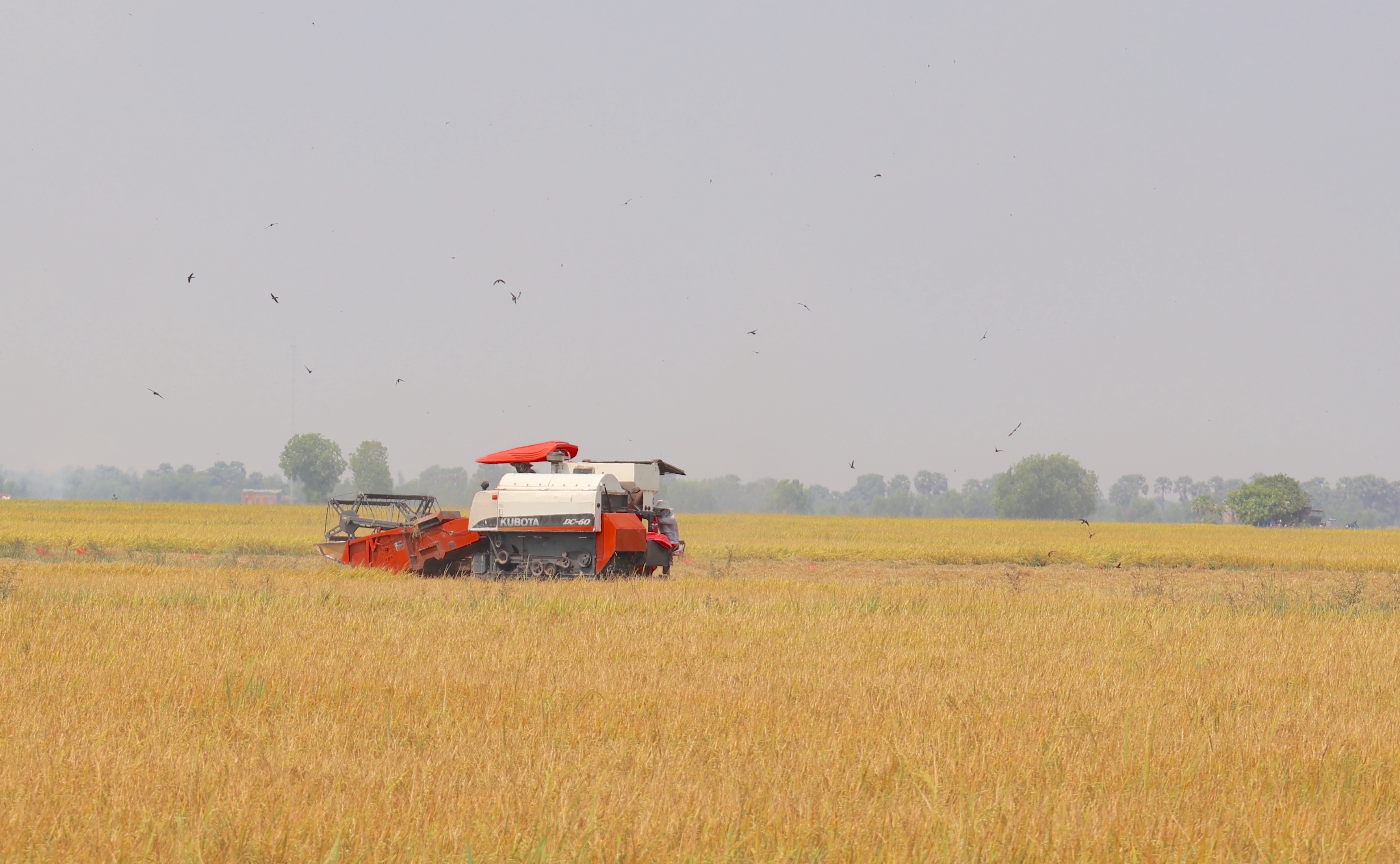 KUBOTA DC-60