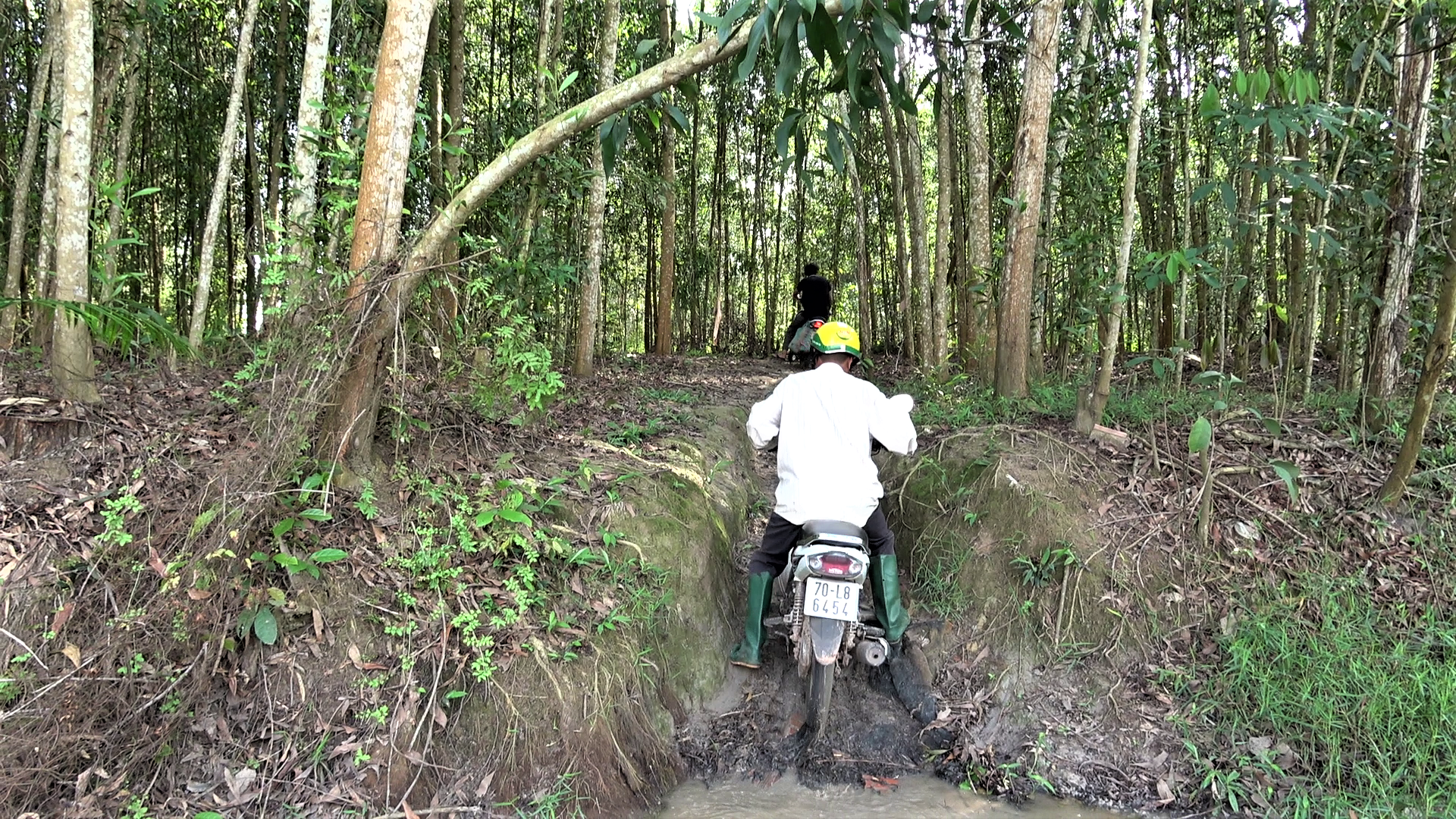 70-L8
6454