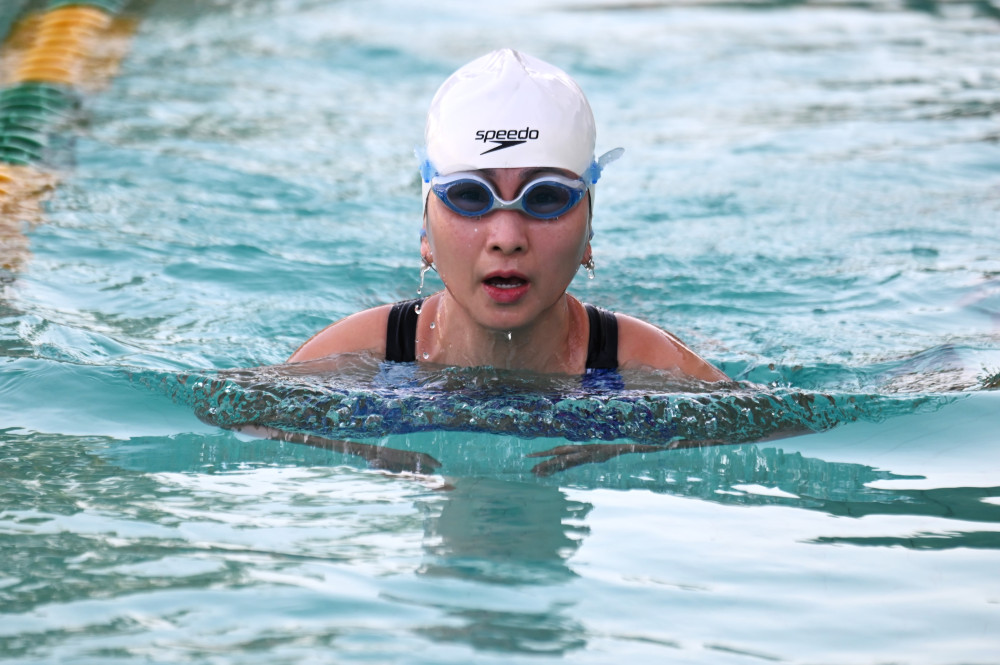 speedo