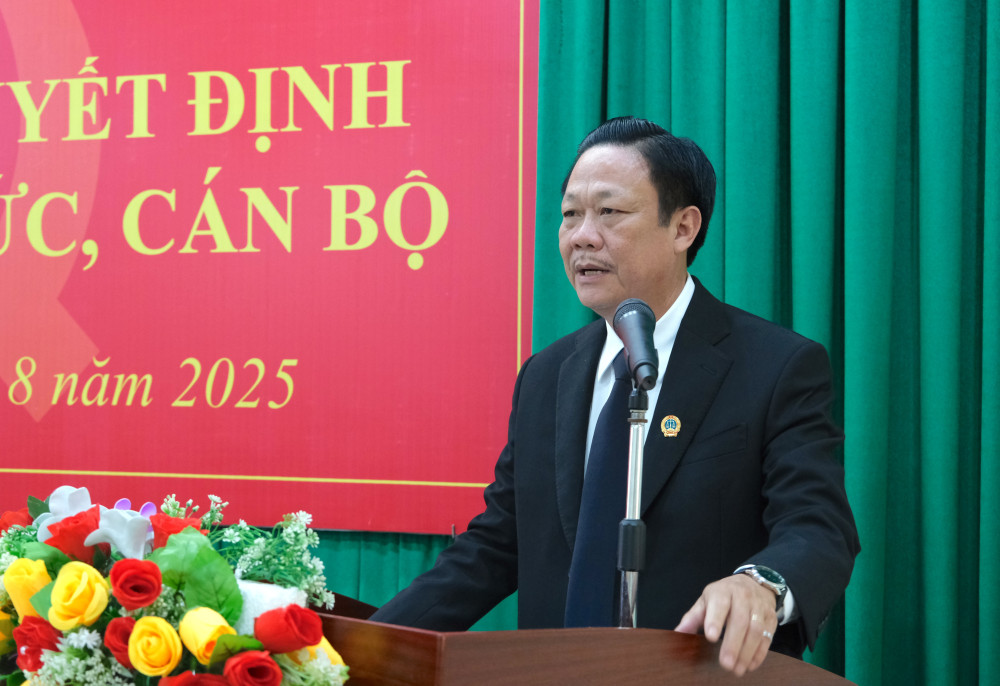 YẾT ĐỊNH
ỨC, CÁN BỘ

8 năm 2025