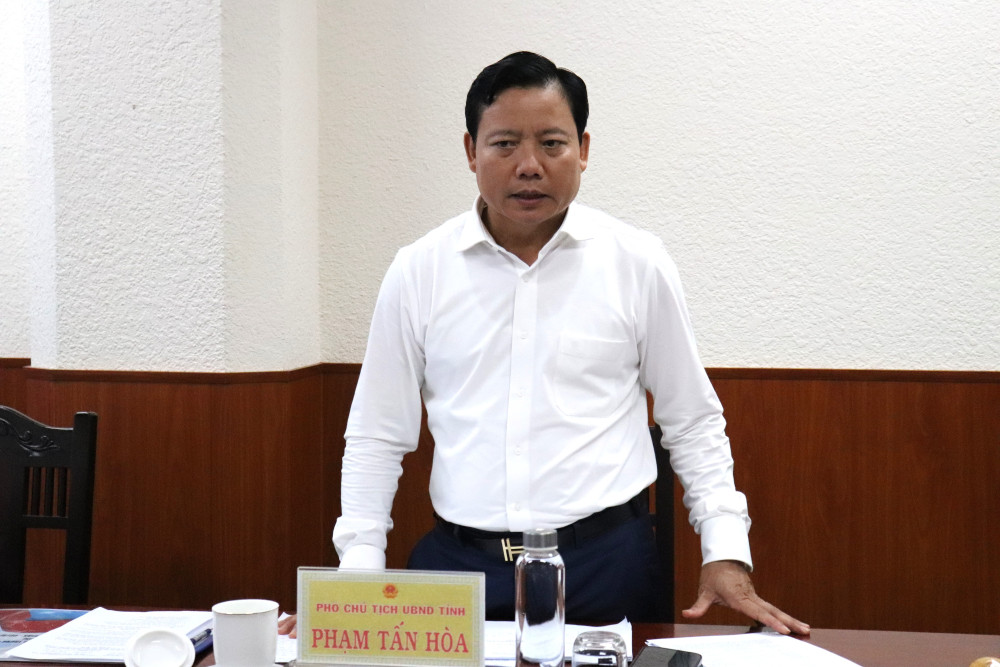 PHÓ CHỦ TỊCH UBND TỈNH
PHẠM TẤN HÒA