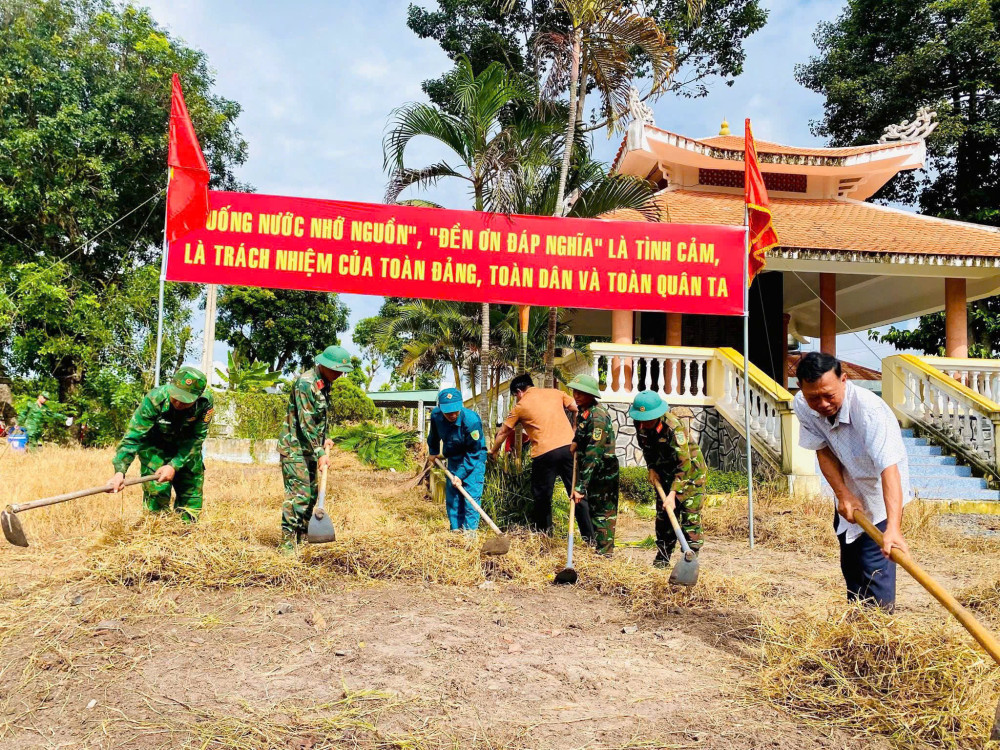 UỐNG NƯỚC NHỚ NGUỒN", "ĐỀN ƠN ĐÁP NGHĨA" LÀ TÌNH CẢM, LÀ TRÁCH NHIỆM CỦA TOÀN ĐẢNG, TOÀN DÂN VÀ TOÀN QUÂN TA