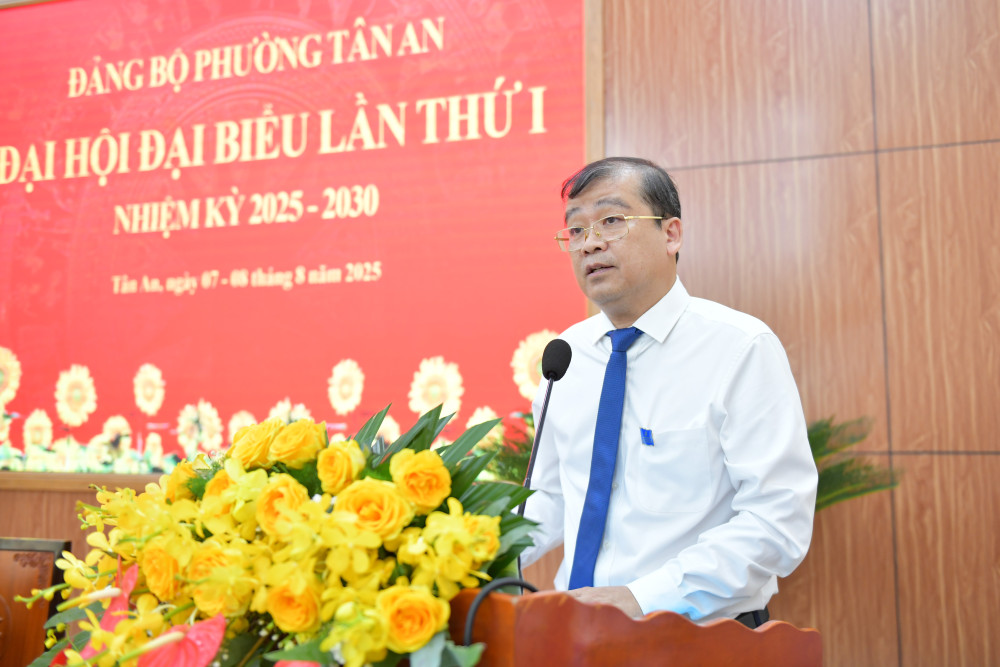 ĐẢNG BỘ PHƯỜNG TÂN AN
ĐẠI HỘI ĐẠI BIỂU LẦN THỨ I
NHIỆM KỲ 2025 - 2030

Tân An, ngày 07 - 08 tháng 8 năm 2025