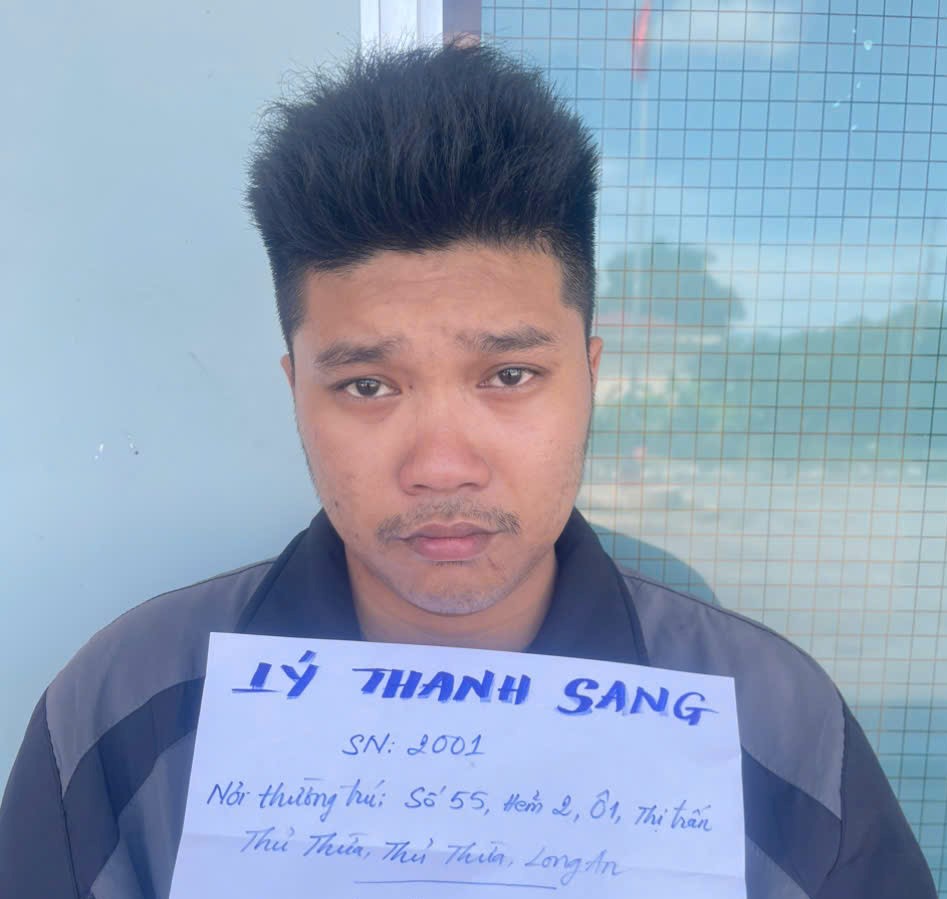 LÝ THANH SANG
SN: 2001
Nơi thường trú: Số 55, Hẻm 2, Ô1, Thị trấn Thủ Thừa, Thủ Thừa, Long An