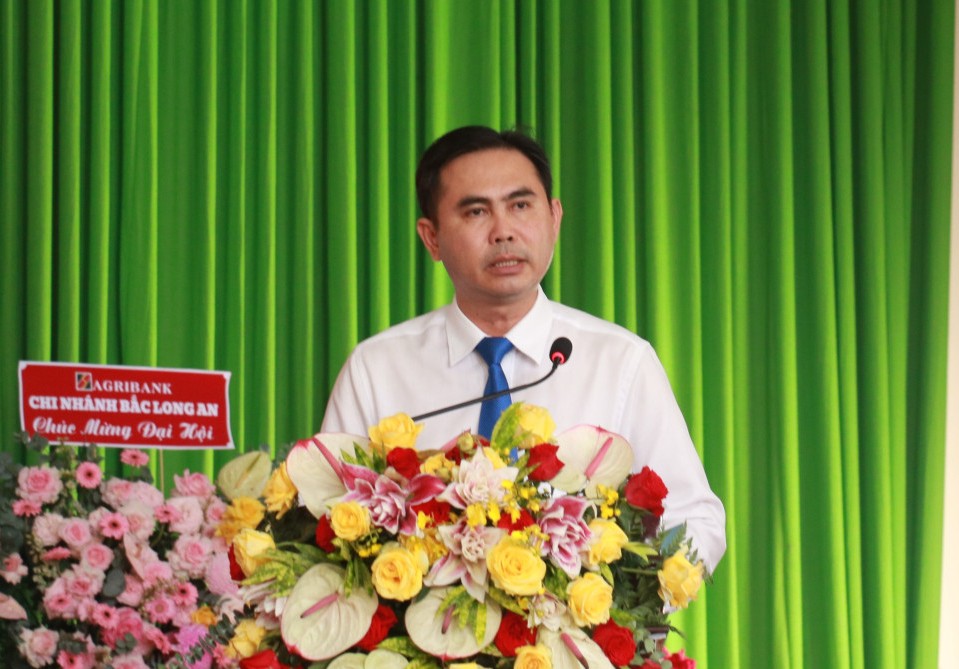 AGRIBANK
CHI NHÁNH BẮC LONG AN
Chúc Mừng Đại Hội