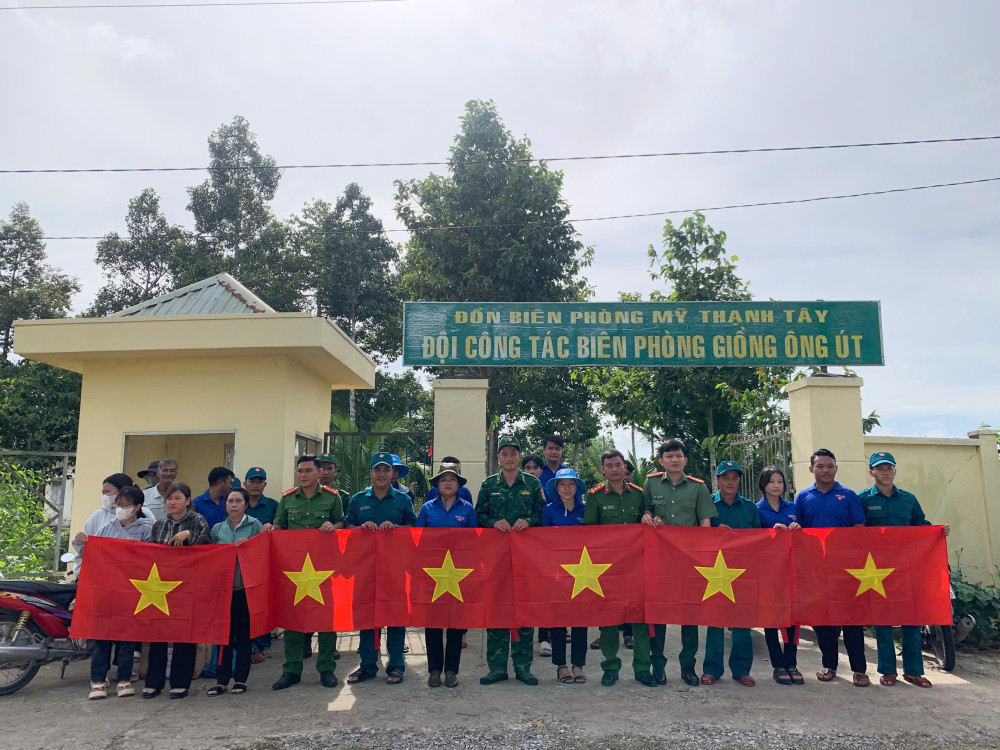 ĐỒN BIÊN PHÒNG MỸ THẠNH TÂY
ĐỘI CÔNG TÁC BIÊN PHÒNG GIỒNG ÔNG ÚT