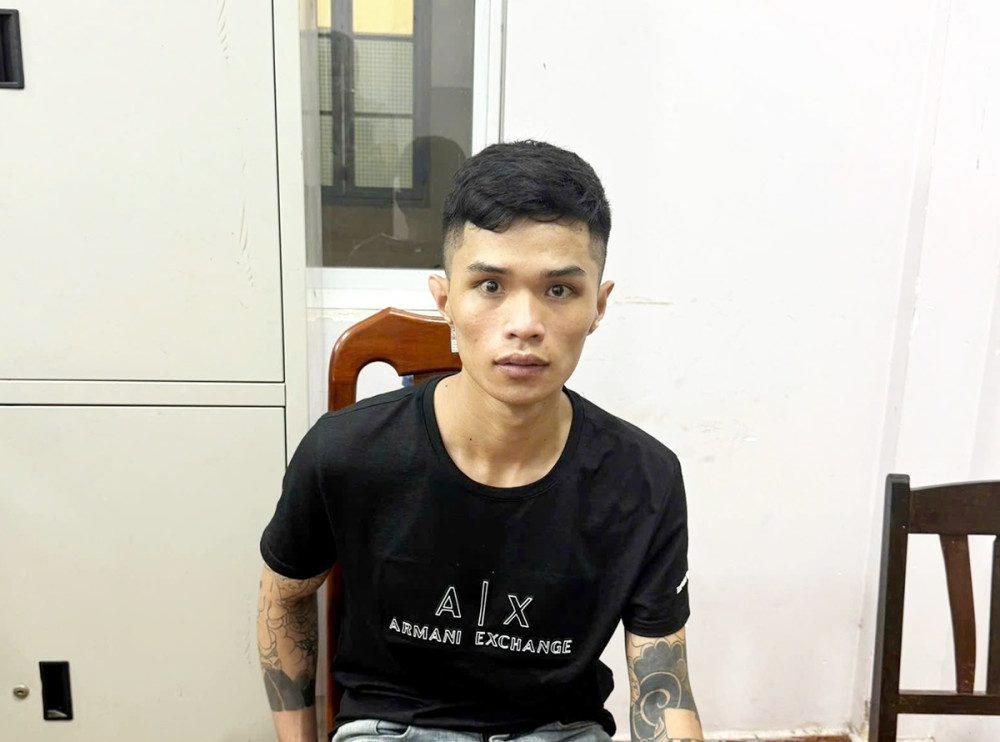 A|X
ARMANI EXCHANGE