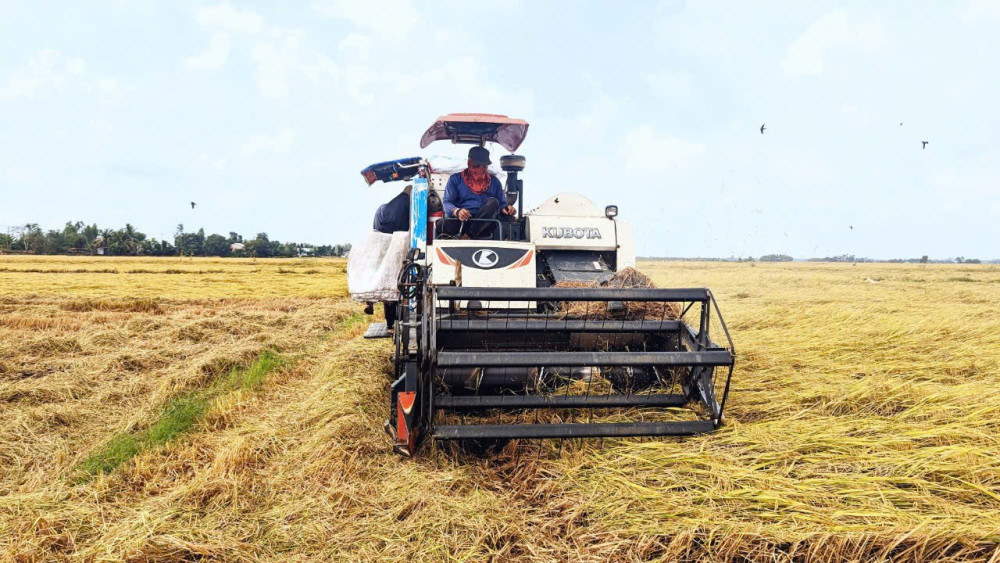 KUBOTA