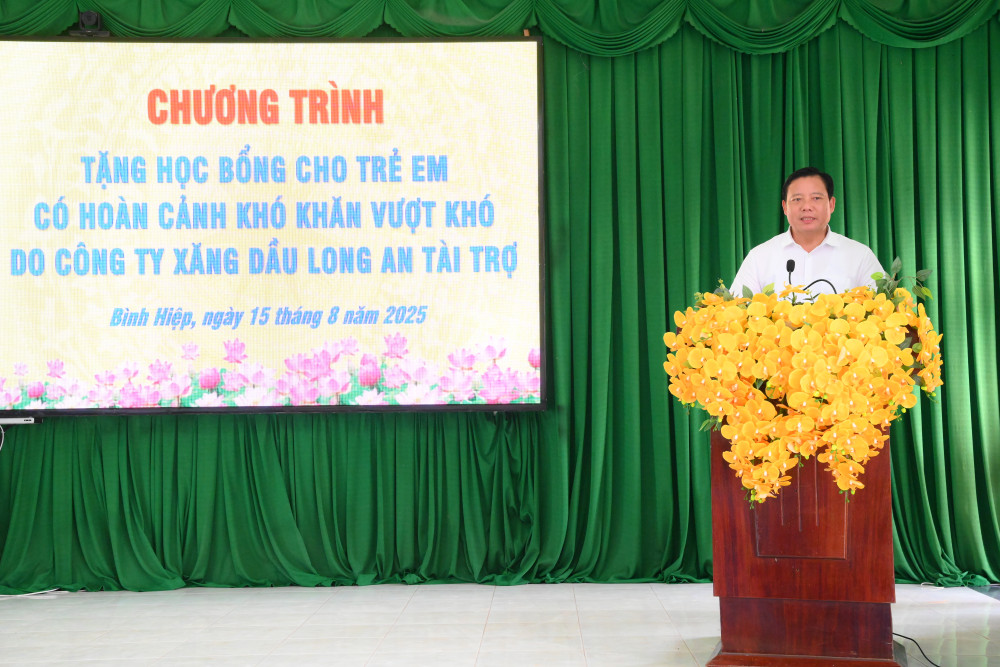 CHƯƠNG TRÌNH

TẶNG HỌC BỔNG CHO TRẺ EM
CÓ HOÀN CẢNH KHÓ KHĂN VƯỢT KHÓ
DO CÔNG TY XĂNG DẦU LONG AN TÀI TRỢ

Bình Hiệp, ngày 15 tháng 8 năm 2025