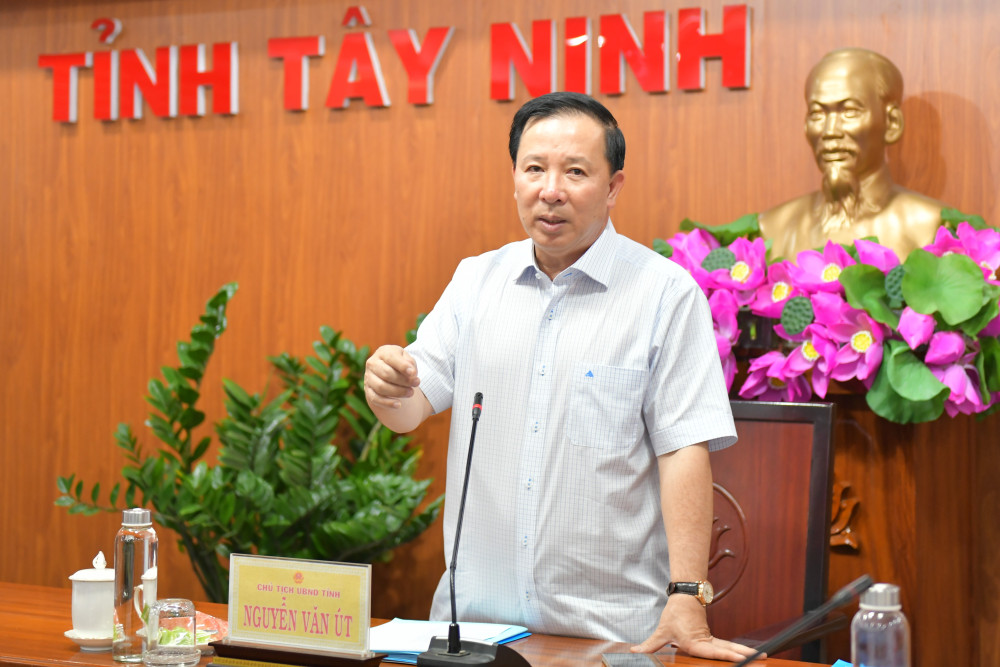 TỈNH TÂY NINH

CHỦ TỊCH UBND TỈNH
NGUYỄN VĂN ÚT