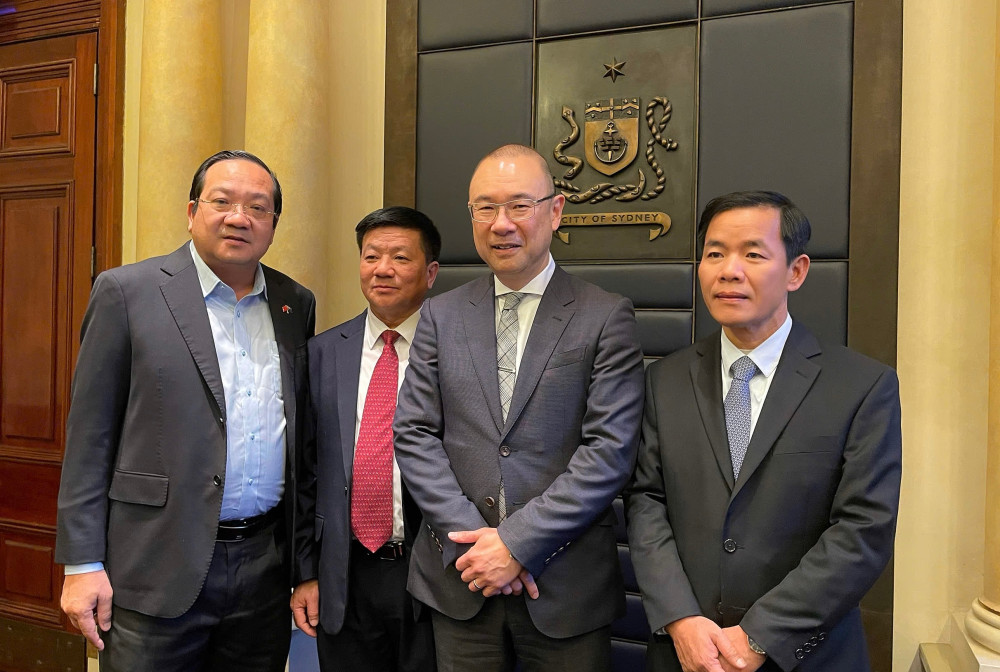 CITY OF SYDNEY