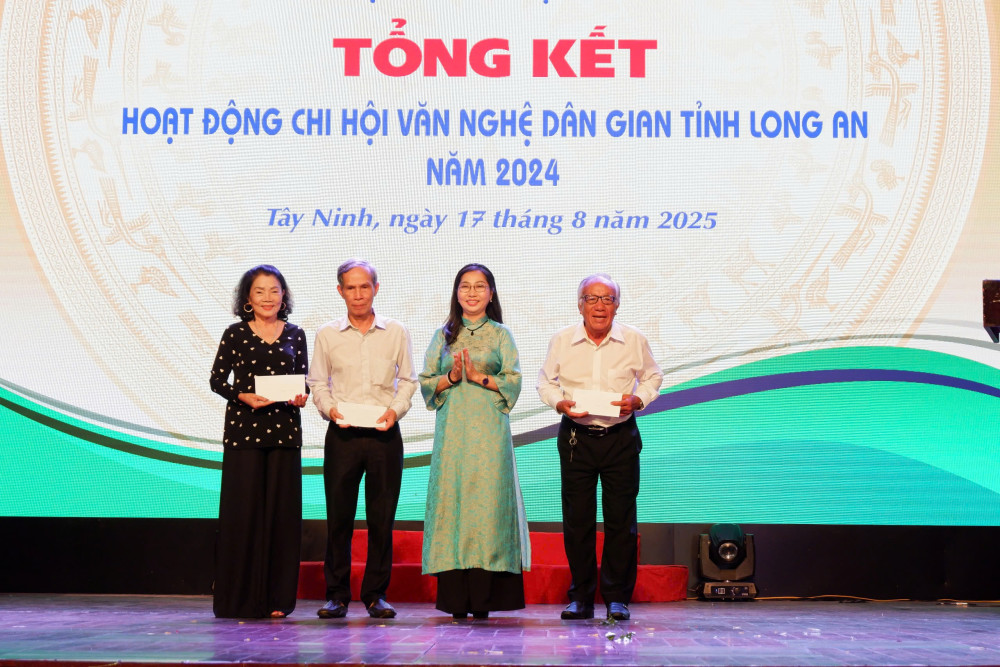 TỔNG KẾT
HOẠT ĐỘNG CHI HỘI VĂN NGHỆ DÂN GIAN TỈNH LONG AN
NĂM 2024
Tây Ninh, ngày 17 tháng 8 năm 2025