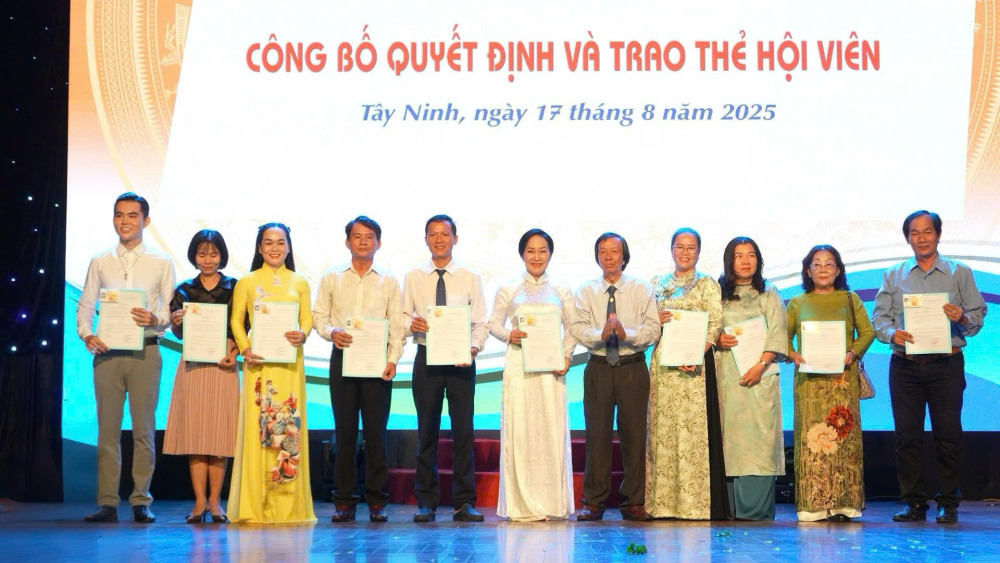 CÔNG BỐ QUYẾT ĐỊNH VÀ TRAO THẺ HỘI VIÊN

Tây Ninh, ngày 17 tháng 8 năm 2025