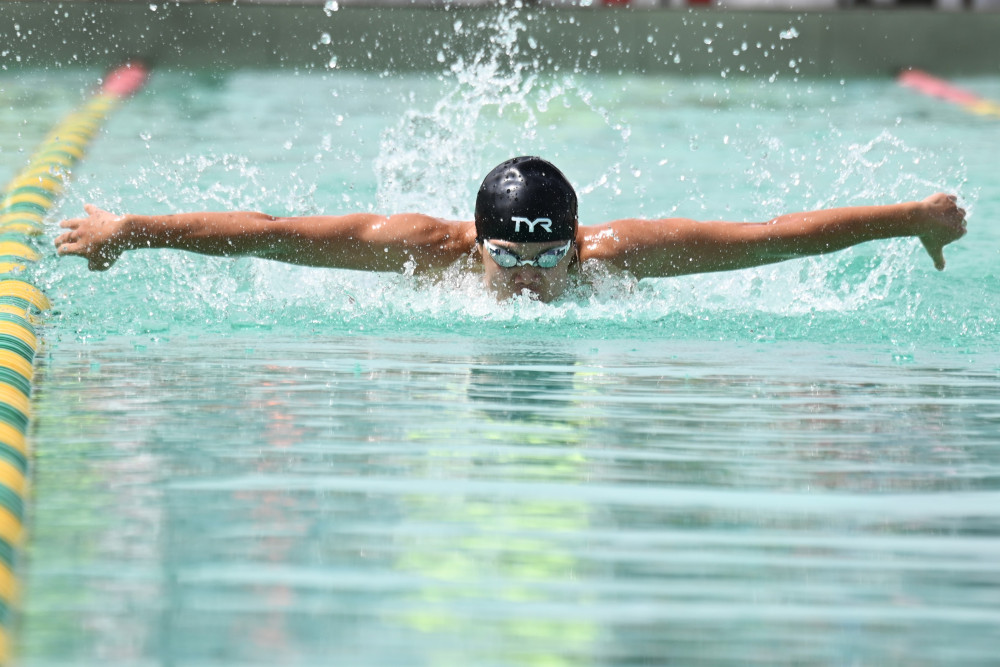 TYR