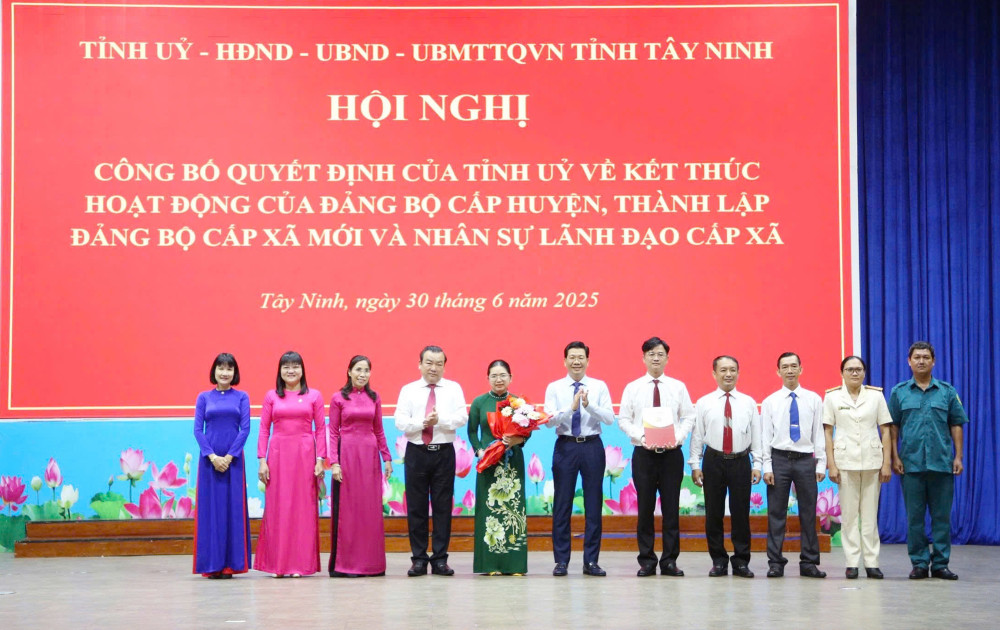 TỈNH UỶ - HĐND - UBND - UBMTTQVN TỈNH TÂY NINH

HỘI NGHỊ

CÔNG BỐ QUYẾT ĐỊNH CỦA TỈNH UỶ VỀ KẾT THÚC HOẠT ĐỘNG CỦA ĐẢNG BỘ CẤP HUYỆN, THÀNH LẬP ĐẢNG BỘ CẤP XÃ MỚI VÀ NHÂN SỰ LÃNH ĐẠO CẤP XÃ

Tây Ninh, ngày 30 tháng 6 năm 2025