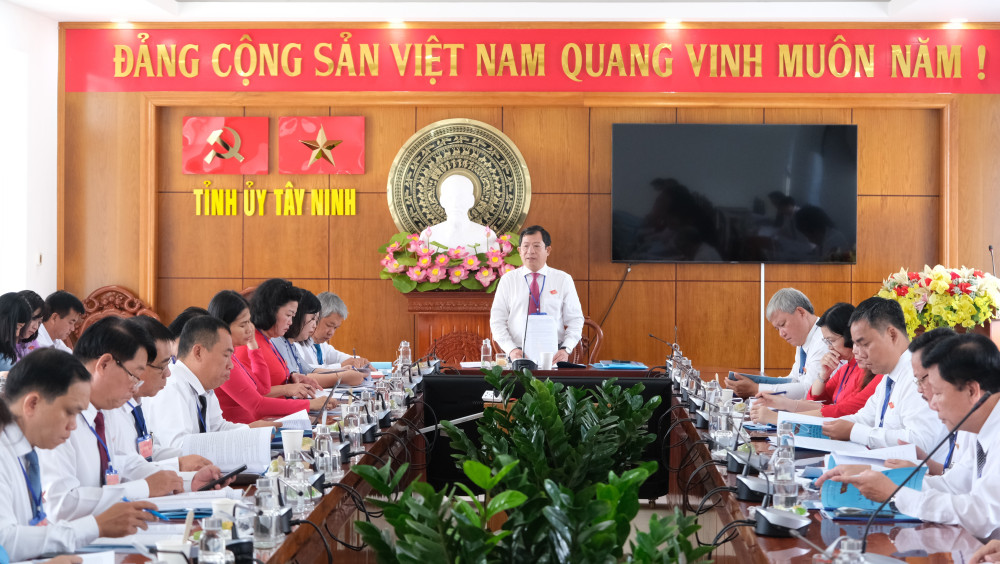 ĐẢNG CỘNG SẢN VIỆT NAM QUANG VINH MUÔN NĂM !

TỈNH ỦY TÂY NINH