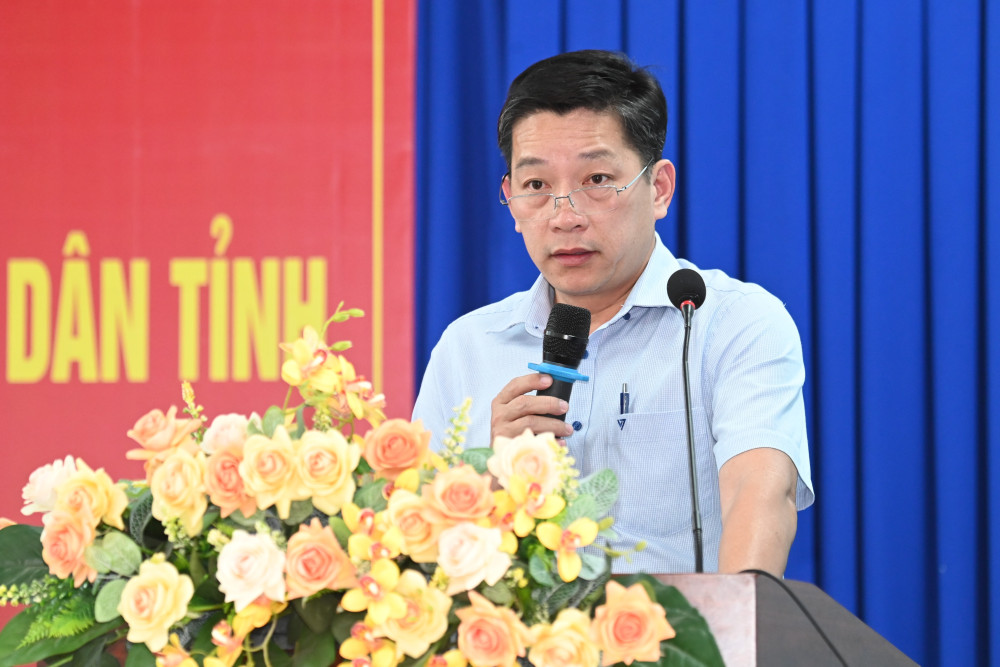 DÂN TỈNH