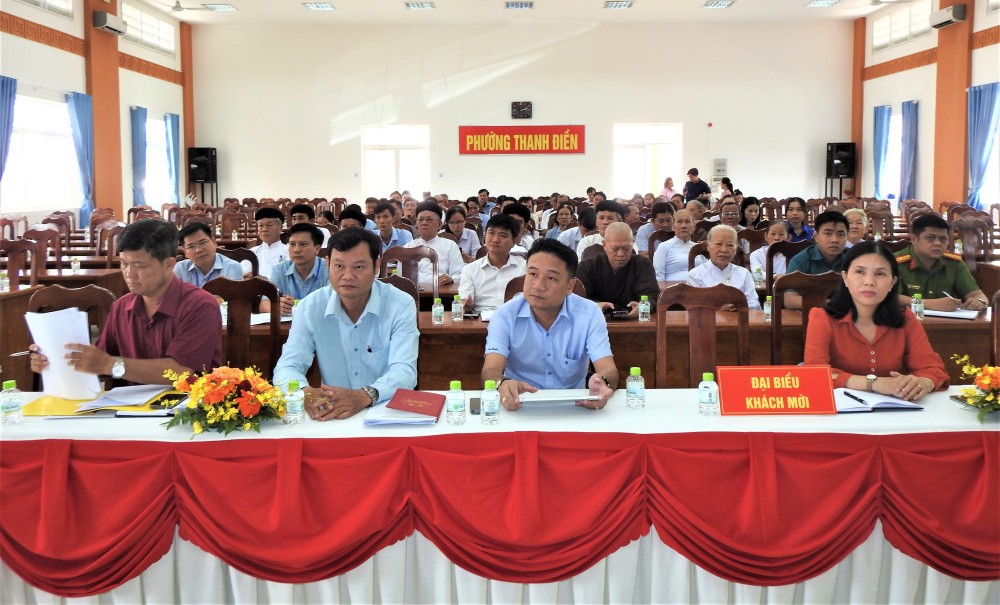 PHƯỜNG THANH ĐIỀN

ĐẠI BIỂU KHÁCH MỜI