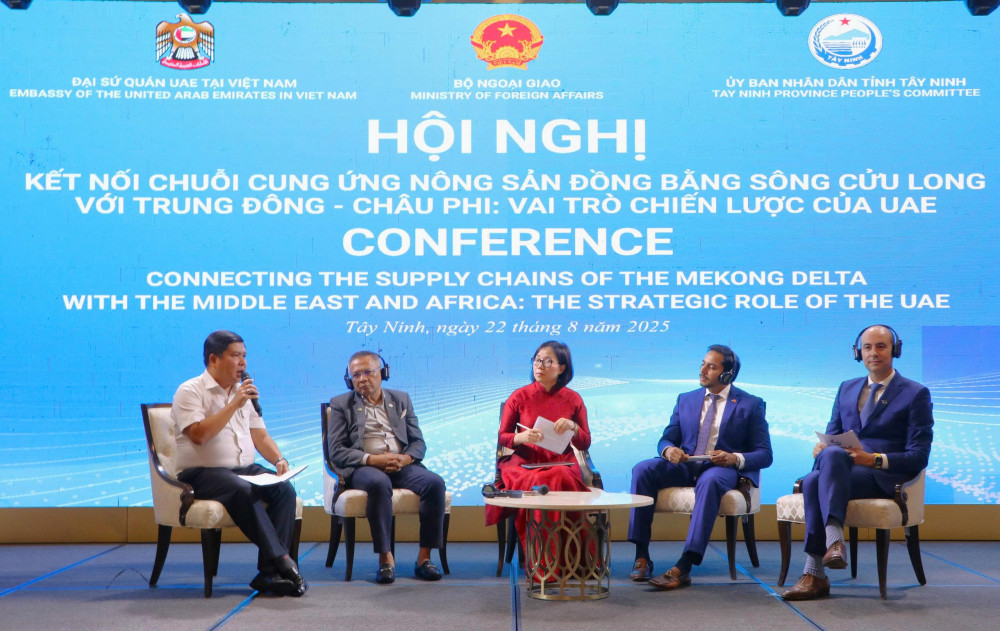 ĐẠI SỨ QUÁN UAE TẠI VIỆT NAM
EMBASSY OF THE UNITED ARAB EMIRATES IN VIET NAM

BỘ NGOẠI GIAO
MINISTRY OF FOREIGN AFFAIRS

TÂY NINH

ỦY BAN NHÂN DÂN TỈNH TÂY NINH
TAY NINH PROVINCE PEOPLE'S COMMITTEE

HỘI NGHỊ
KẾT NỐI CHUỖI CUNG ỨNG NÔNG SẢN ĐỒNG BẰNG SÔNG CỬU LONG VỚI TRUNG ĐÔNG - CHÂU PHI: VAI TRÒ CHIẾN LƯỢC CỦA UAE
CONFERENCE
CONNECTING THE SUPPLY CHAINS OF THE MEKONG DELTA WITH THE MIDDLE EAST AND AFRICA: THE STRATEGIC ROLE OF THE UAE
Tây Ninh, ngày 22 tháng 8 năm 2025