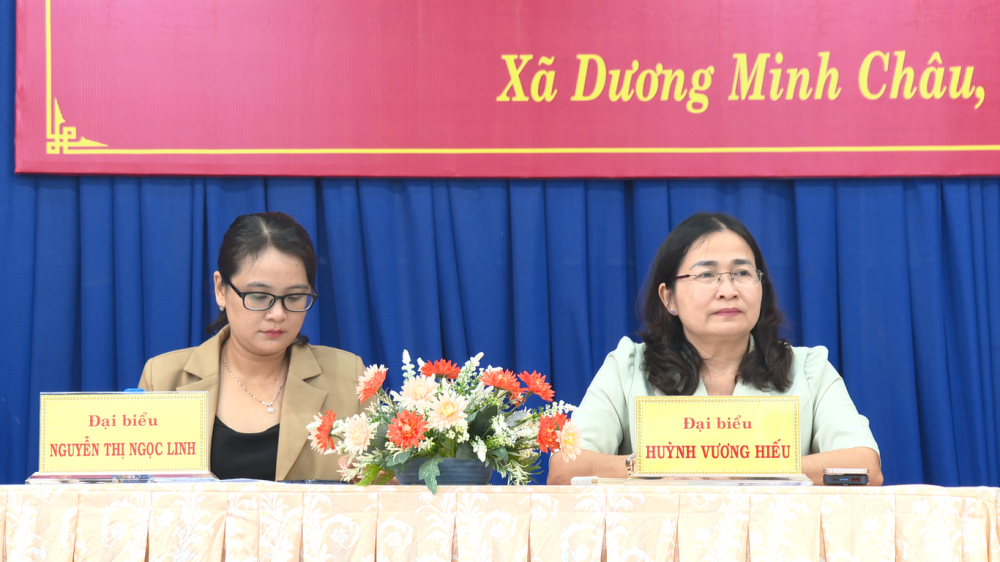 Xã Dương Minh Châu,

Đại biểu
NGUYỄN THỊ NGỌC LINH

Đại biểu
HUỲNH VƯƠNG HIẾU