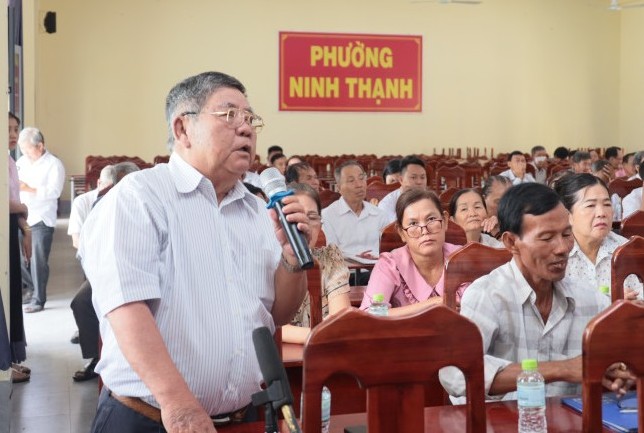 PHƯỜNG
NINH THẠNH