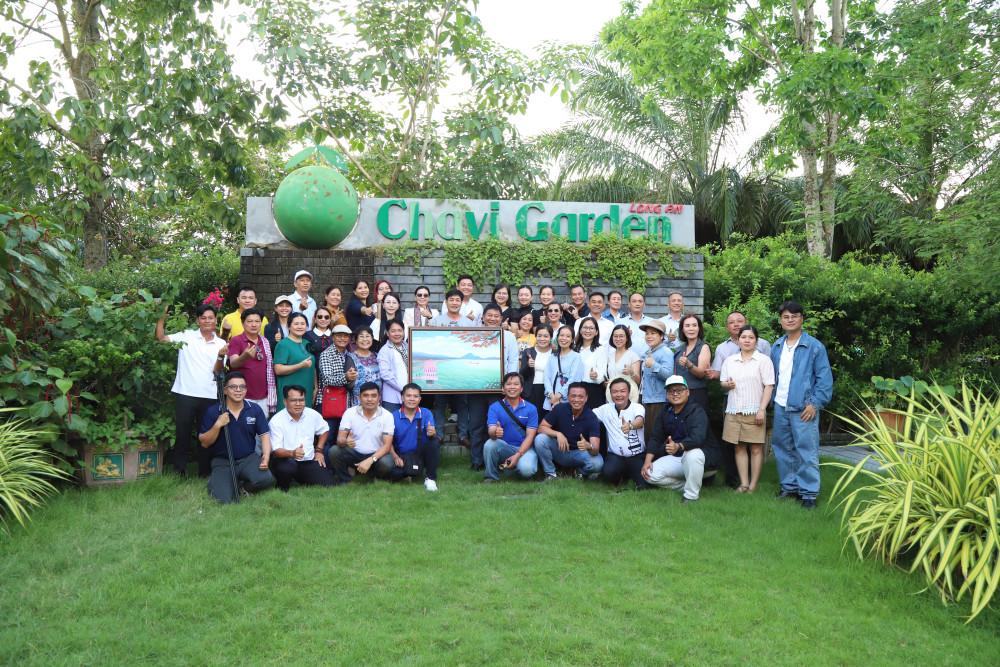 Chavi Garden
LONG AN