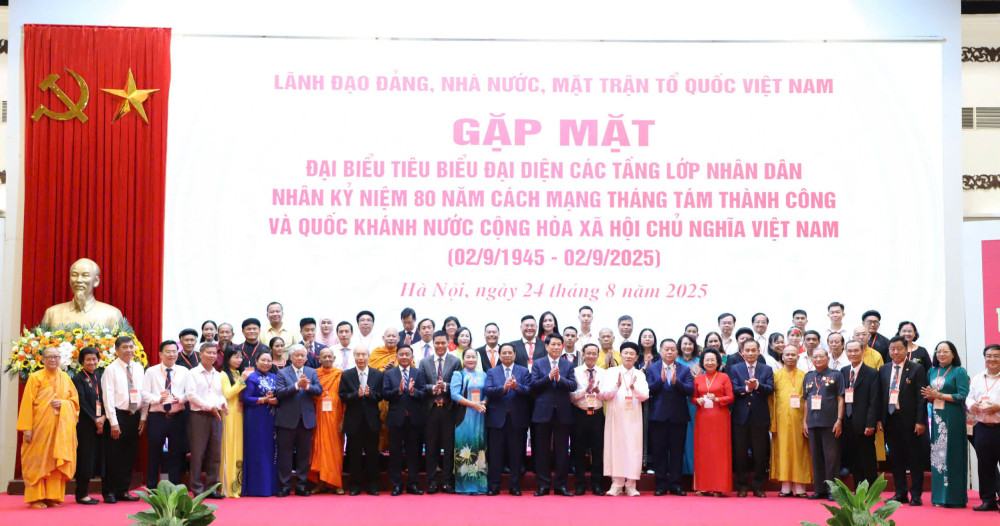 LÃNH ĐẠO ĐẢNG, NHÀ NƯỚC, MẶT TRẬN TỔ QUỐC VIỆT NAM

GẶP MẶT

ĐẠI BIỂU TIÊU BIỂU ĐẠI DIỆN CÁC TẦNG LỚP NHÂN DÂN
NHÂN KỶ NIỆM 80 NĂM CÁCH MẠNG THÁNG TÁM THÀNH CÔNG
VÀ QUỐC KHÁNH NƯỚC CỘNG HÒA XÃ HỘI CHỦ NGHĨA VIỆT NAM
(02/9/1945 - 02/9/2025)

Hà Nội, ngày 24 tháng 8 năm 2025