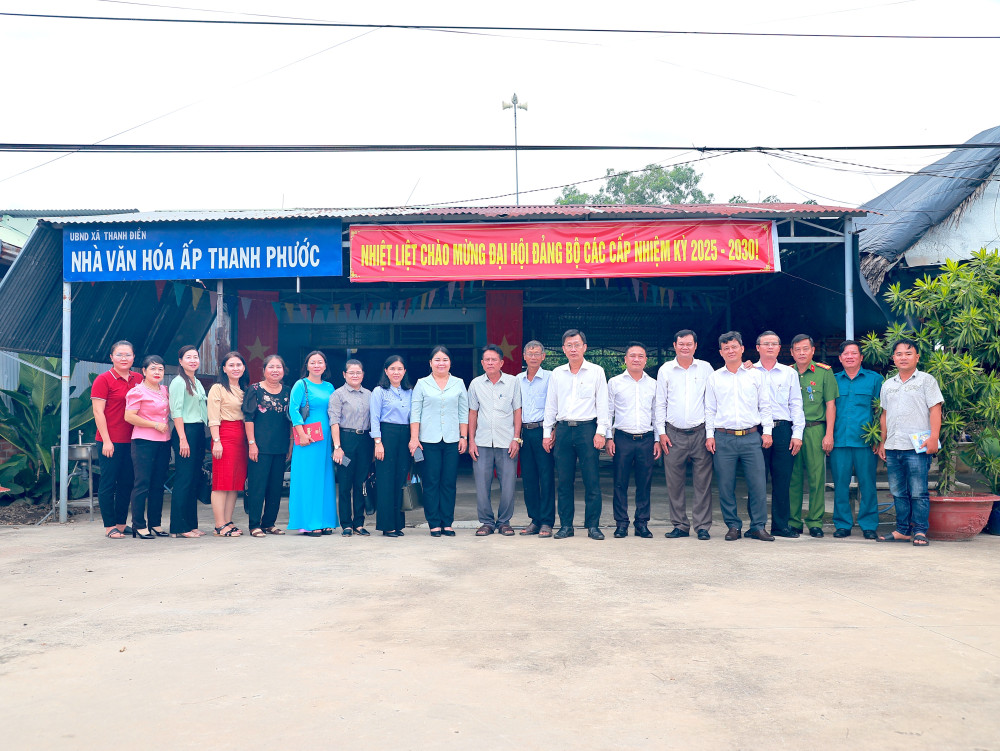 UBND XÃ THANH ĐIỀN
NHÀ VĂN HÓA ẤP THANH PHƯỚC

NHIỆT LIỆT CHÀO MỪNG ĐẠI HỘI ĐẢNG BỘ CÁC CẤP NHIỆM KỲ 2025 - 2030!