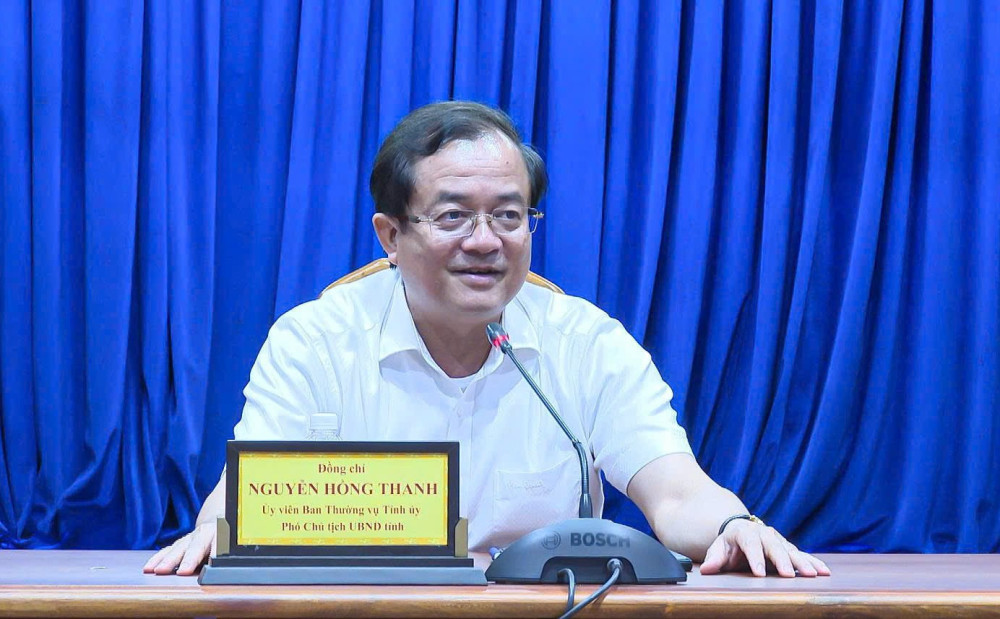 Đồng chí
NGUYỄN HỒNG THANH
Ủy viên Ban Thường vụ Tỉnh ủy
Phó Chủ tịch UBND tỉnh

BOSCH