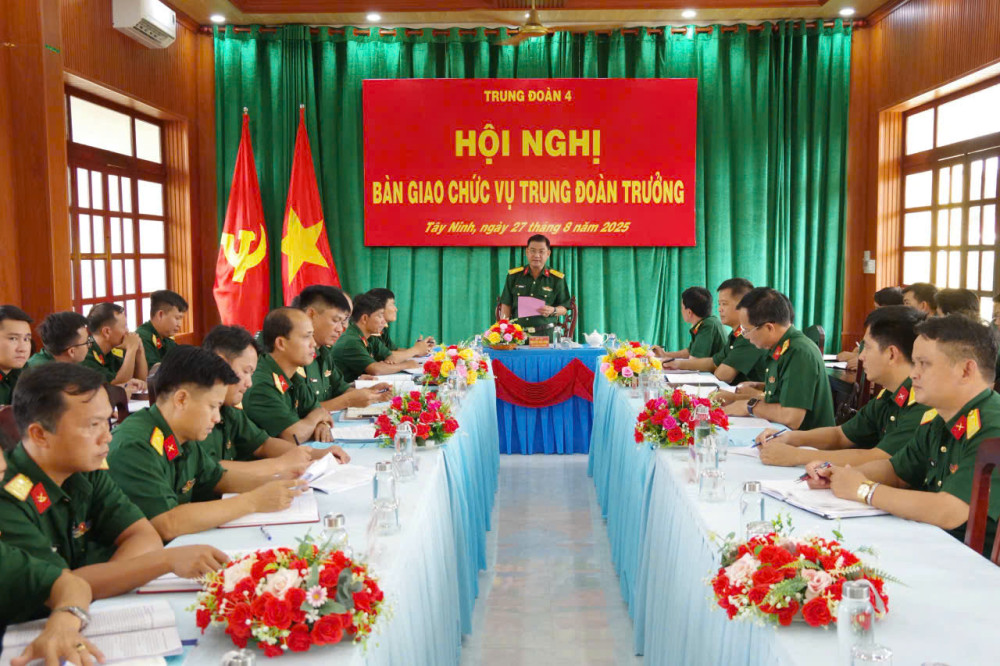 TRUNG ĐOÀN 4

HỘI NGHỊ

BÀN GIAO CHỨC VỤ TRUNG ĐOÀN TRƯỞNG

Tây Ninh, ngày 27 tháng 8 năm 2025