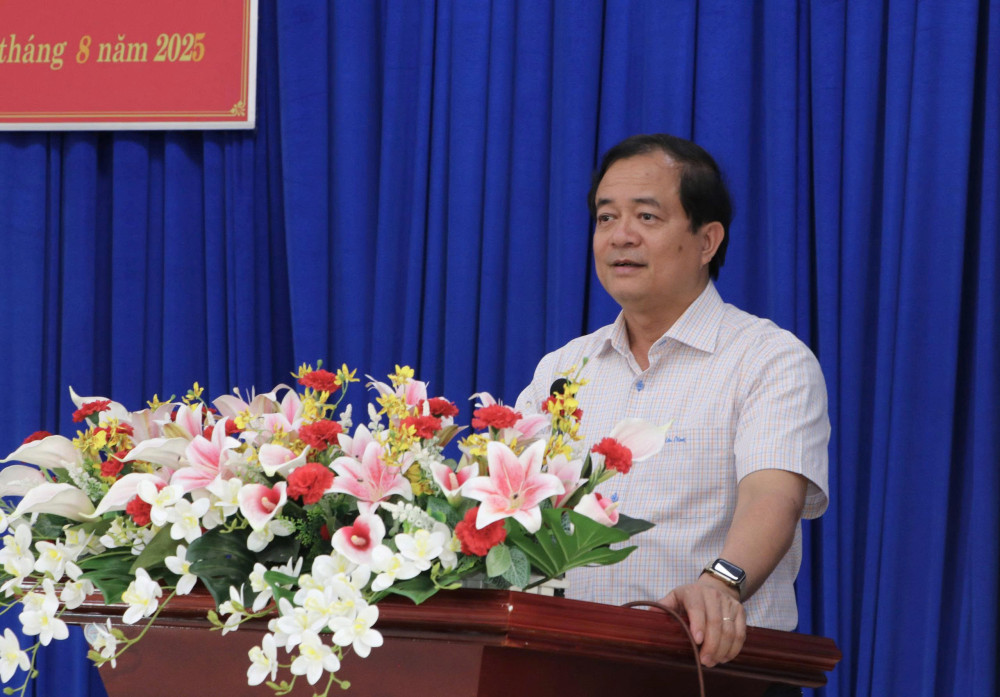 tháng 8 năm 2025