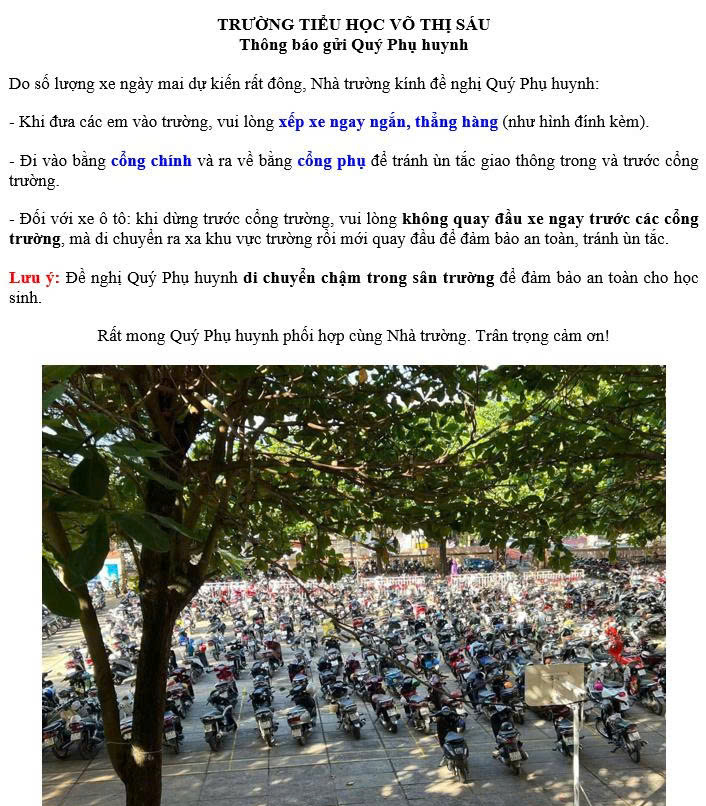 TRƯỜNG TIỂU HỌC VÕ THỊ SÁU
Thông báo gửi Quý Phụ huynh

Do số lượng xe ngày mai dự kiến rất đông, Nhà trường kính đề nghị Quý Phụ huynh:

- Khi đưa các em vào trường, vui lòng xếp xe ngay ngắn, thẳng hàng (như hình đính kèm).

- Đi vào bằng cổng chính và ra về bằng cổng phụ để tránh ùn tắc giao thông trong và trước cổng trường.

- Đối với xe ô tô: khi dừng trước cổng trường, vui lòng không quay đầu xe ngay trước các cổng trường, mà di chuyển ra xa khu vực trường rồi mới quay đầu để đảm bảo an toàn, tránh ùn tắc.

Lưu ý: Đề nghị Quý Phụ huynh di chuyển chậm trong sân trường để đảm bảo an toàn cho học sinh.

Rất mong Quý Phụ huynh phối hợp cùng Nhà trường. Trân trọng cảm ơn!