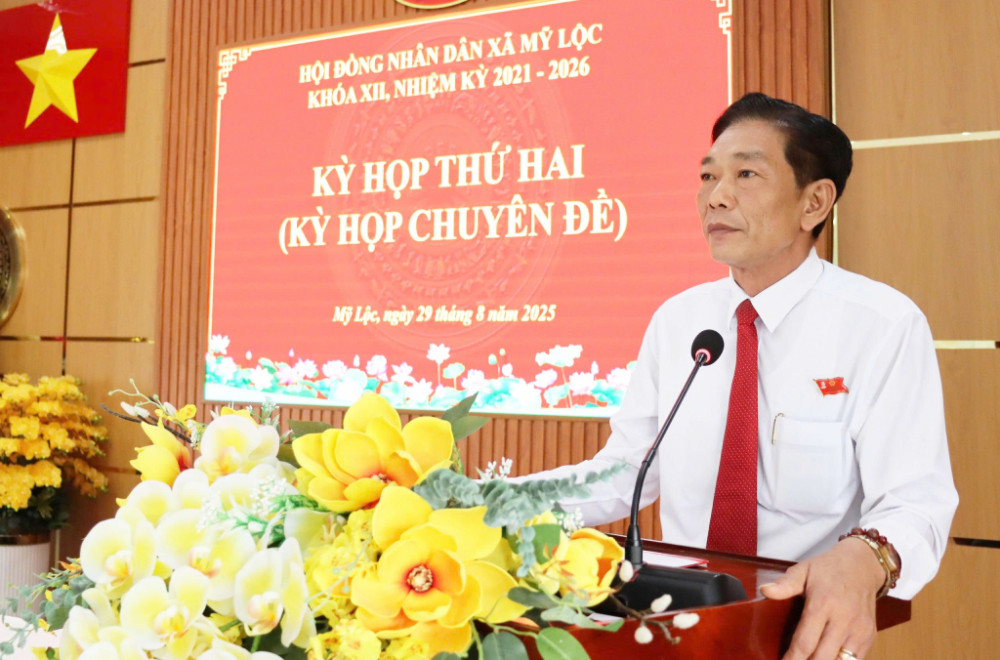 HỘI ĐỒNG NHÂN DÂN XÃ MỸ LỘC
KHÓA XII, NHIỆM KỲ 2021 - 2026

KỲ HỌP THỨ HAI
(KỲ HỌP CHUYÊN ĐỀ)

Mỹ Lộc, ngày 29 tháng 8 năm 2025