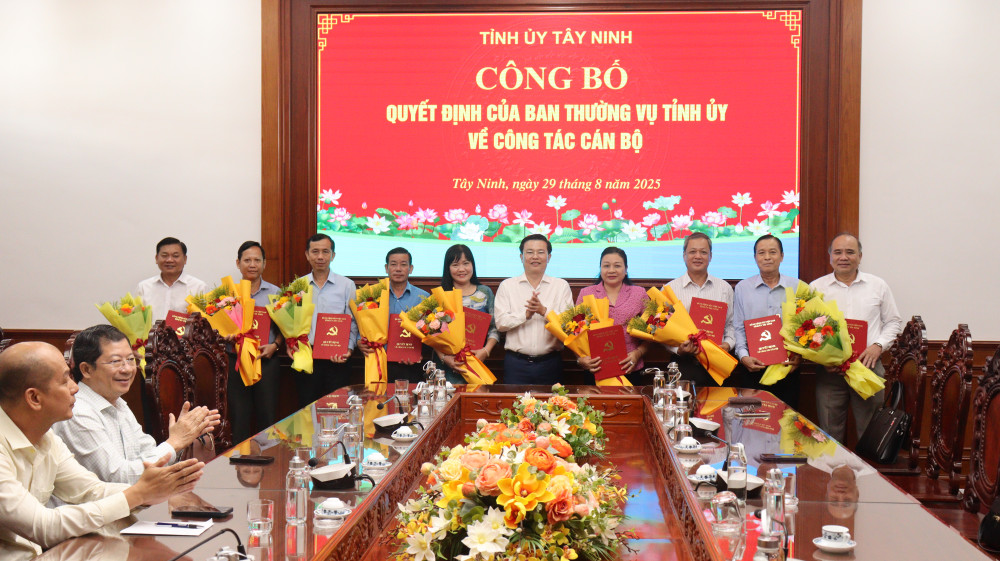 TỈNH ỦY TÂY NINH

CÔNG BỐ

QUYẾT ĐỊNH CỦA BAN THƯỜNG VỤ TỈNH ỦY VỀ CÔNG TÁC CÁN BỘ

Tây Ninh, ngày 29 tháng 8 năm 2025