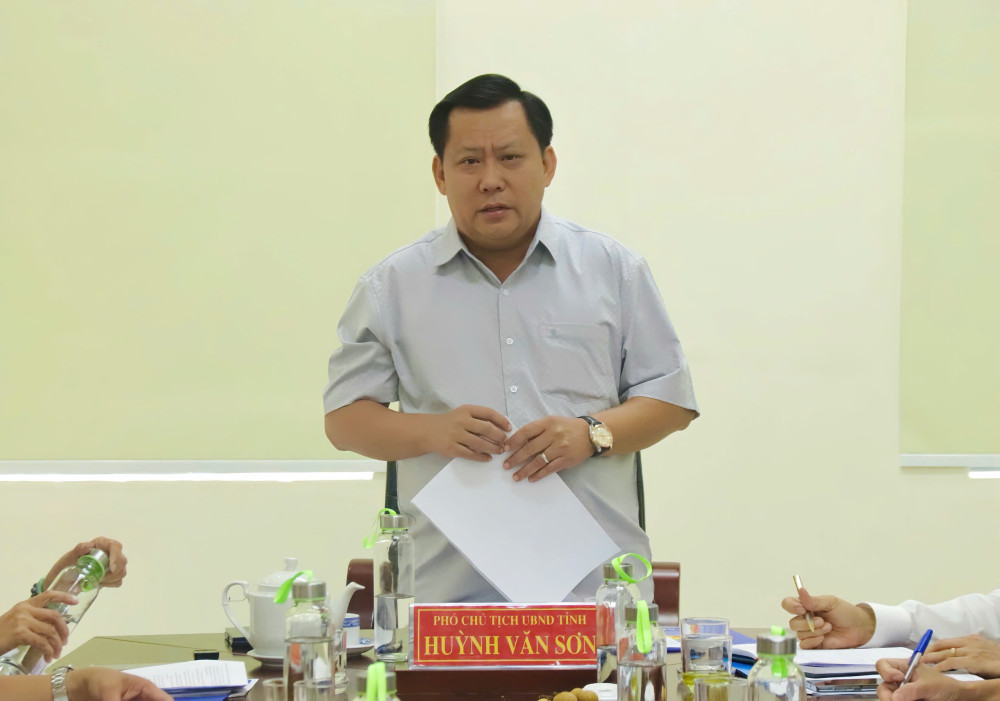 PHÓ CHỦ TỊCH UBND TỈNH
HUỲNH VĂN SƠN