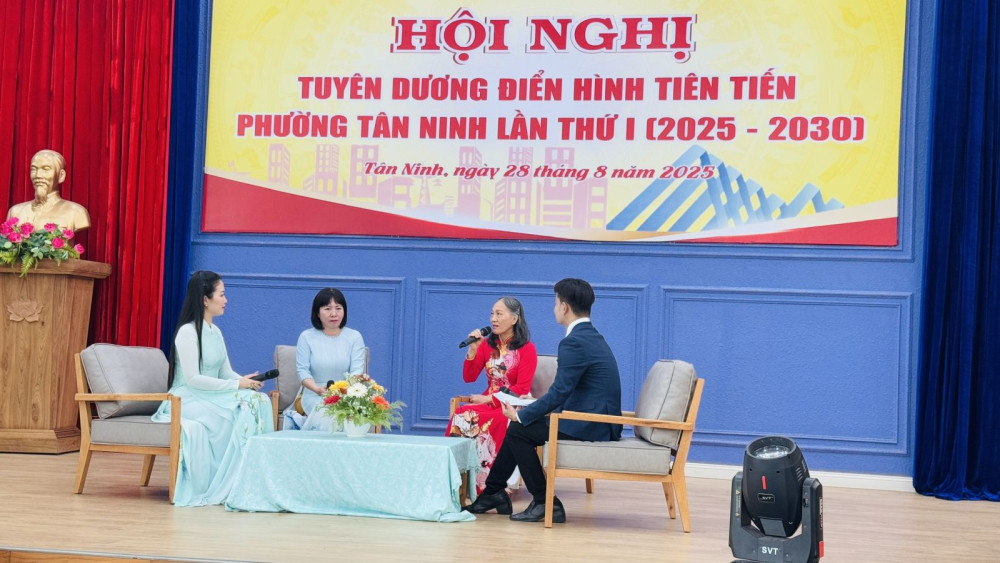 HỘI NGHỊ
TUYÊN DƯƠNG ĐIỂN HÌNH TIÊN TIẾN
PHƯỜNG TÂN NINH LẦN THỨ I (2025 - 2030)
Tân Ninh, ngày 28 tháng 8 năm 2025

SVT