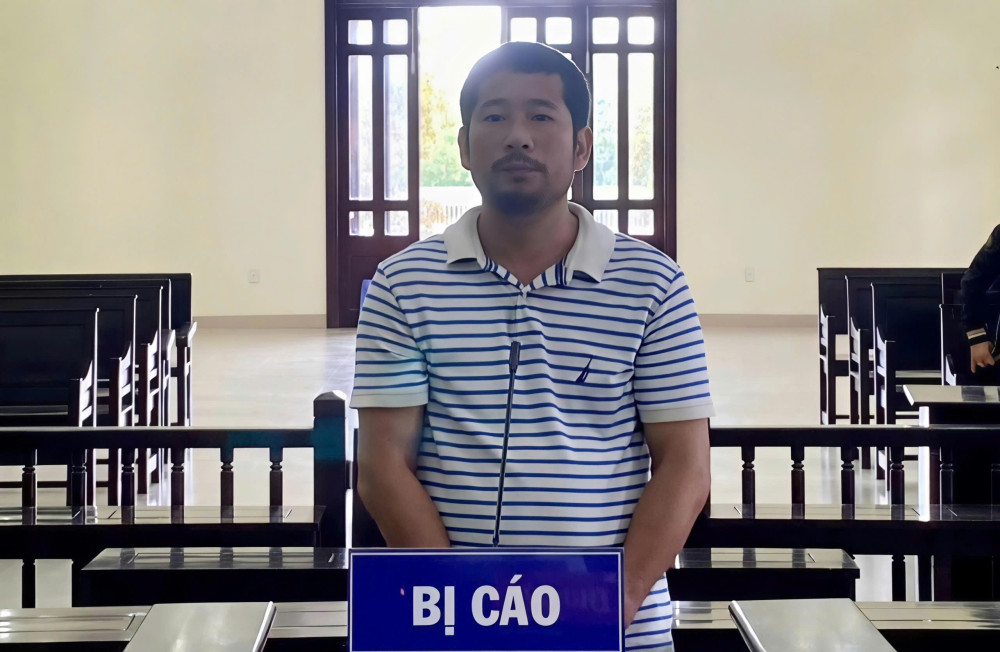 BỊ CÁO