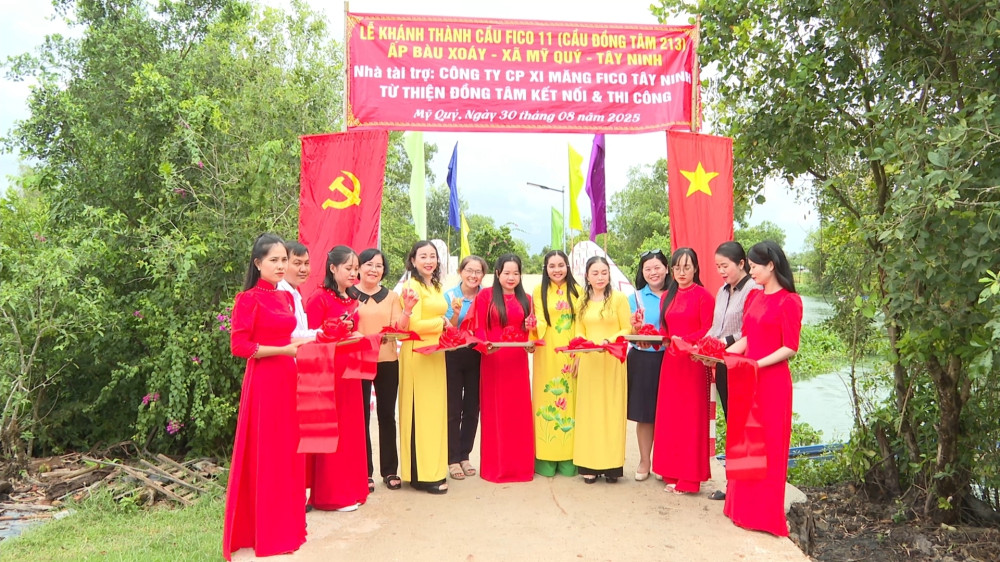 LỄ KHÁNH THÀNH CẦU FICO 11 (CẦU ĐỒNG TÂM 213)
ẤP BÀU XOÁY - XÃ MỸ QUÝ - TÂY NINH
Nhà tài trợ: CÔNG TY CP XI MĂNG FICO TÂY NINH
TỪ THIỆN ĐỒNG TÂM KẾT NỐI & THI CÔNG
Mỹ Quý, Ngày 30 tháng 08 năm 2025