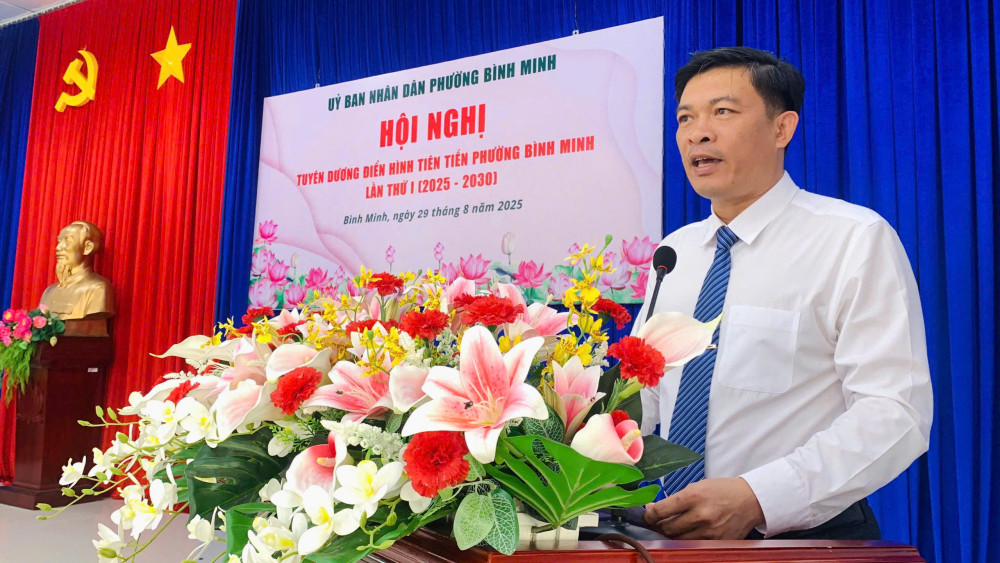 ỦY BAN NHÂN DÂN PHƯỜNG BÌNH MINH

HỘI NGHỊ

TUYÊN DƯƠNG ĐIỂN HÌNH TIÊN TIẾN PHƯỜNG BÌNH MINH LẦN THỨ I (2025 - 2030)

Bình Minh, ngày 29 tháng 8 năm 2025