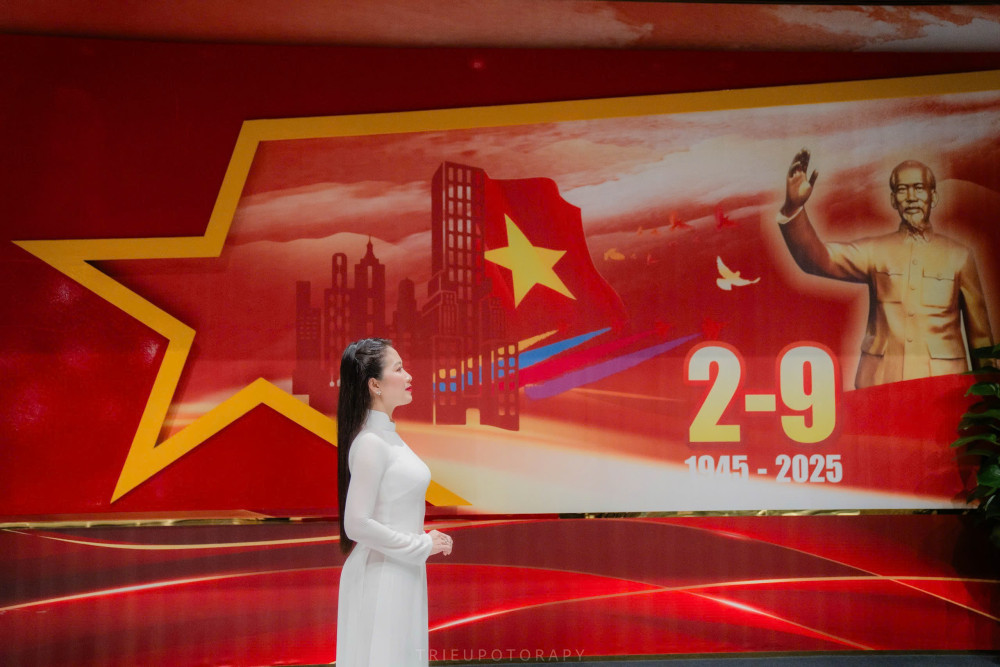 2-9
1945 - 2025
TRIEUPOTORAPY