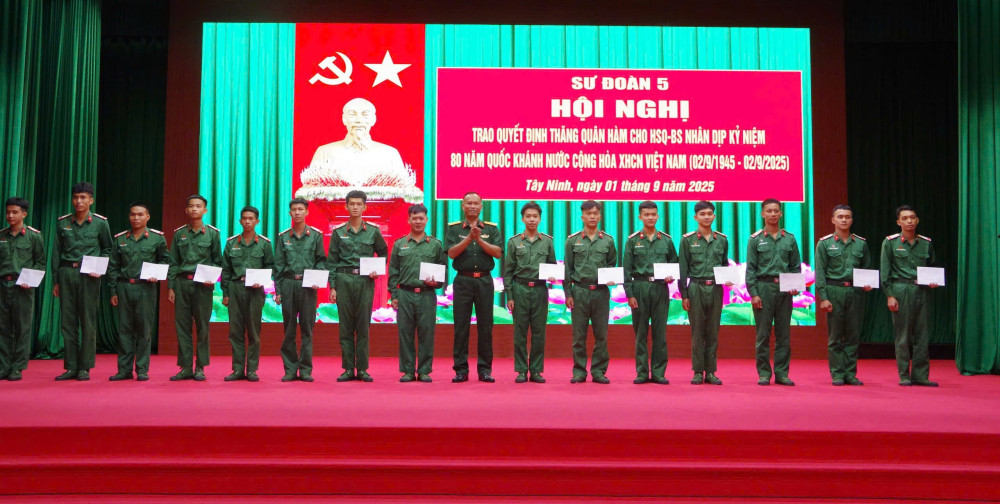 SƯ ĐOÀN 5

HỘI NGHỊ

TRAO QUYẾT ĐỊNH THĂNG QUÂN HÀM CHO HSQ-BS NHÂN DỊP KỶ NIỆM 80 NĂM QUỐC KHÁNH NƯỚC CỘNG HÒA XHCN VIỆT NAM (02/9/1945 - 02/9/2025)

Tây Ninh, ngày 01 tháng 9 năm 2025