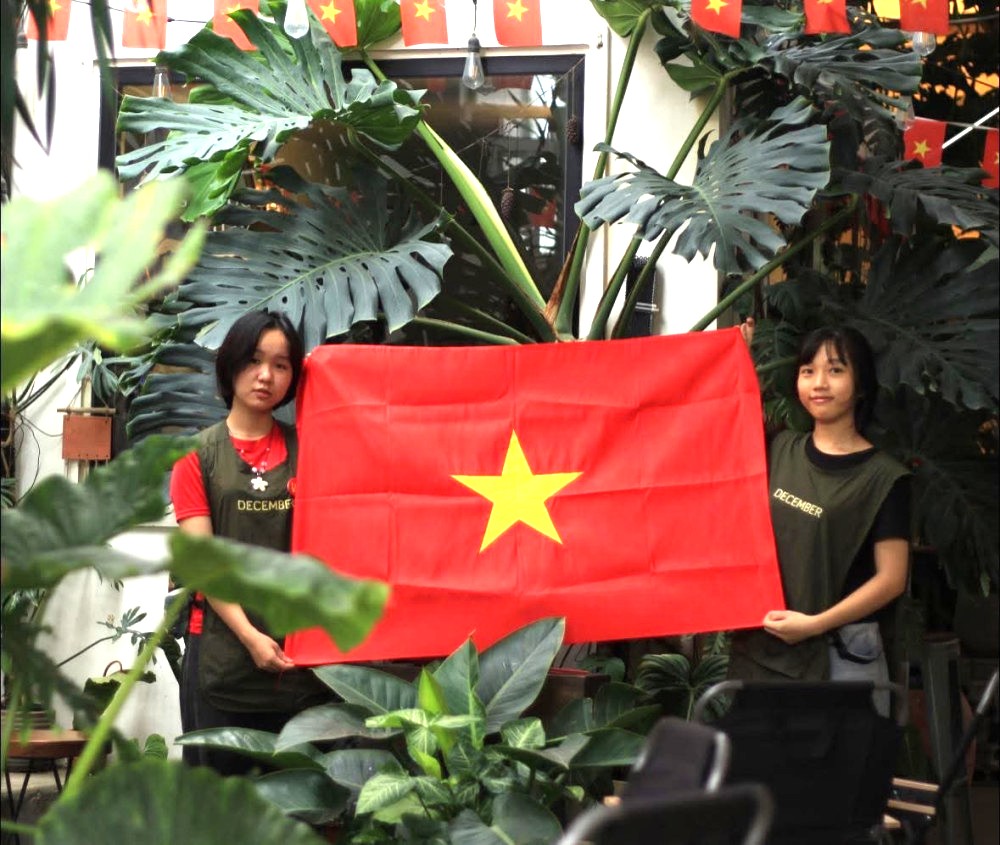 DECEMBER

DECEMBER