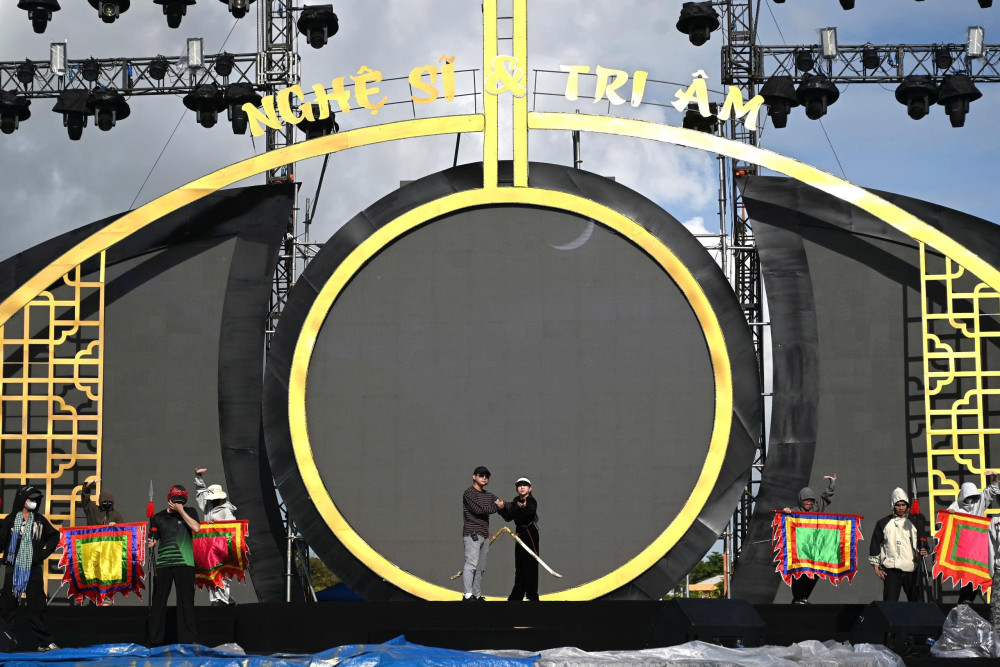 NGHỆ SĨ & TRI ÂM