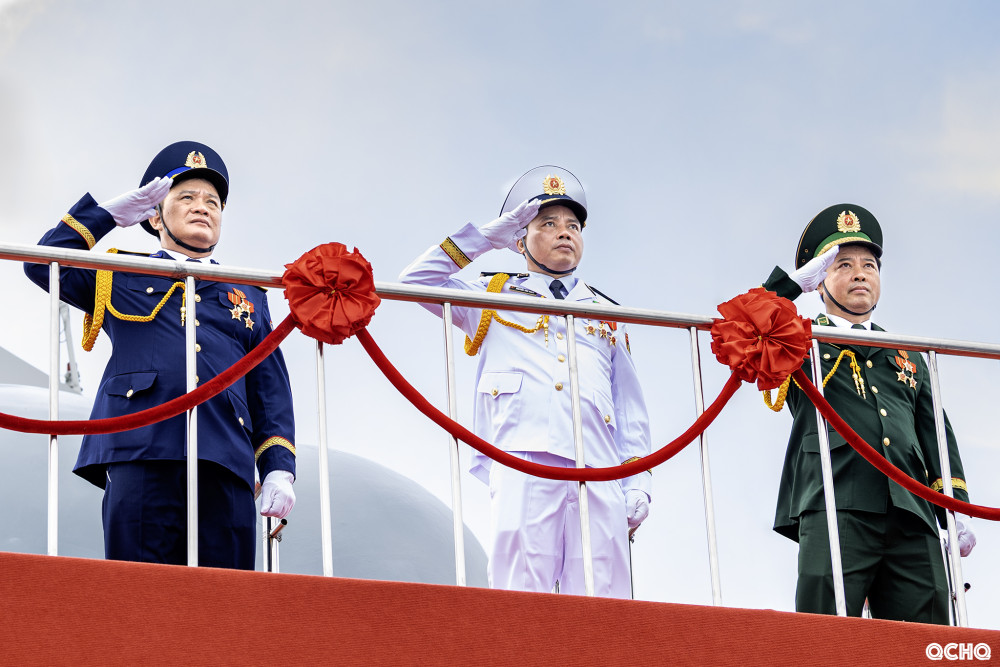 QCHQ