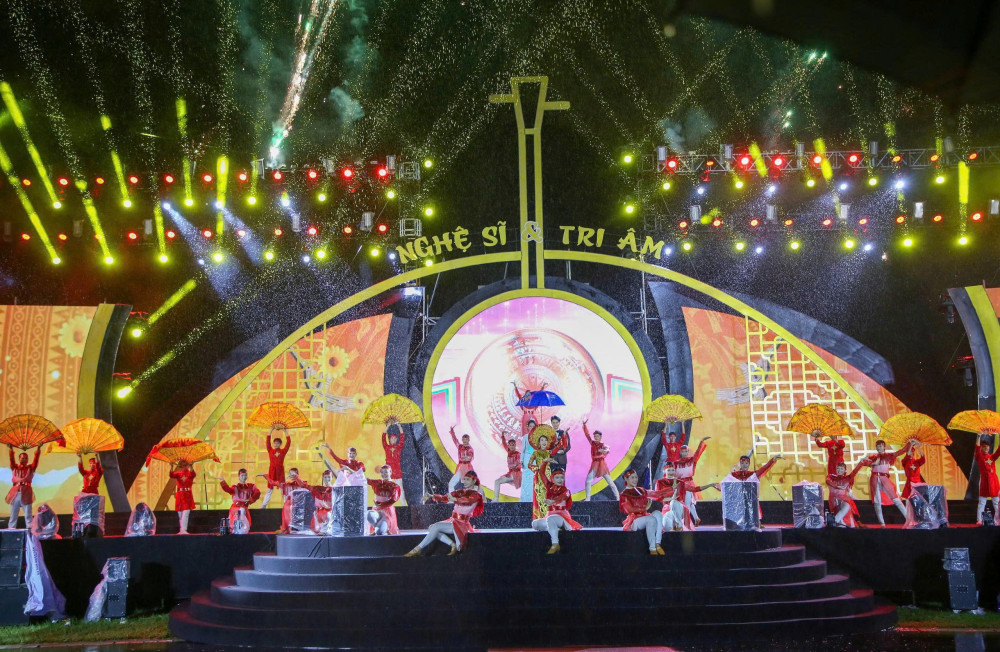 NGHỆ SĨ & TRI ÂM