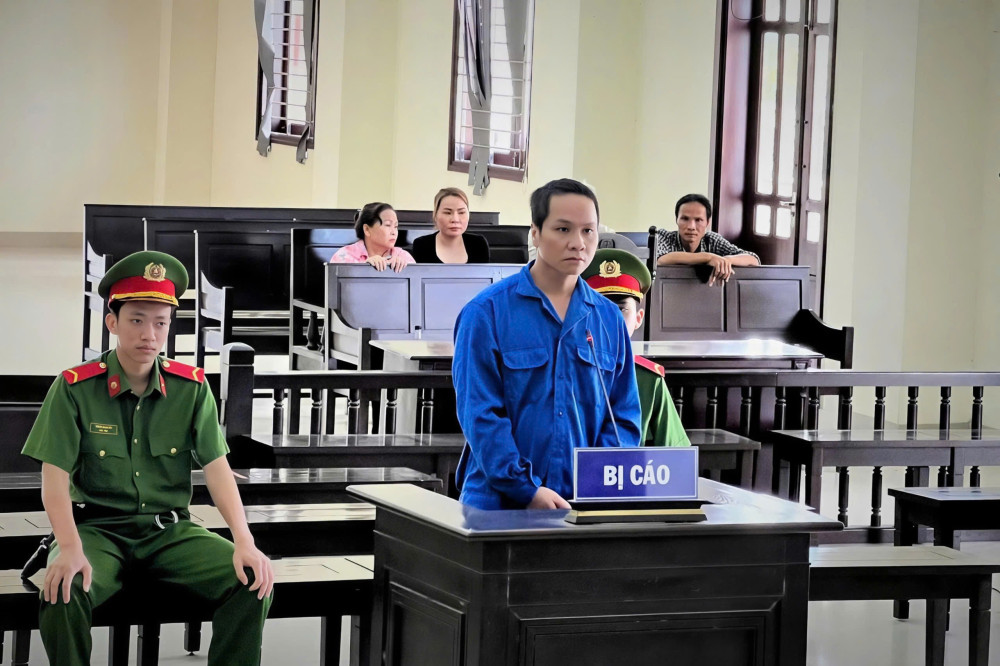 BỊ CÁO