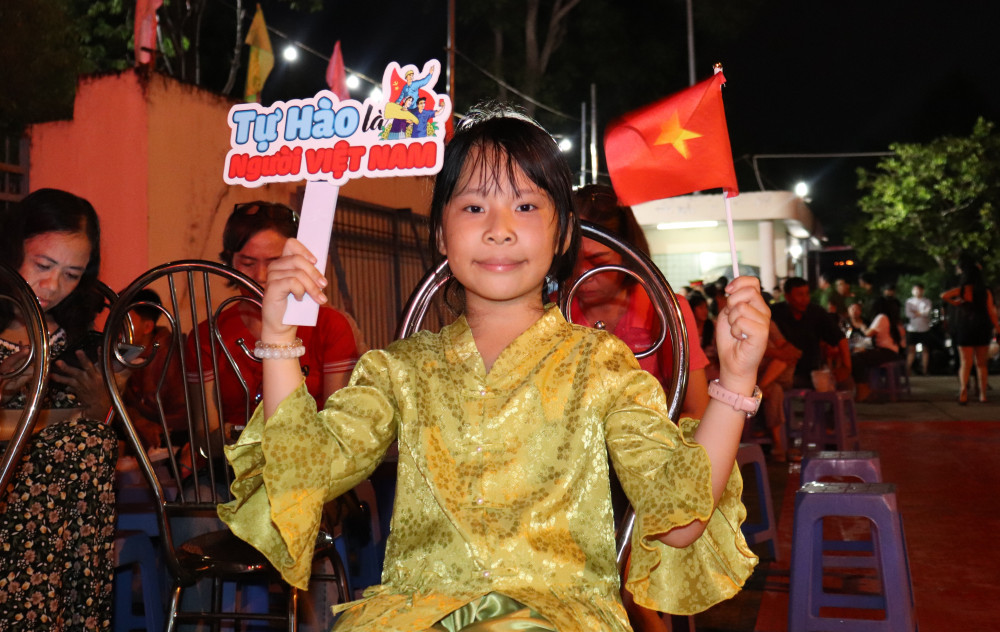 Tự Hào là Người VIỆT NAM